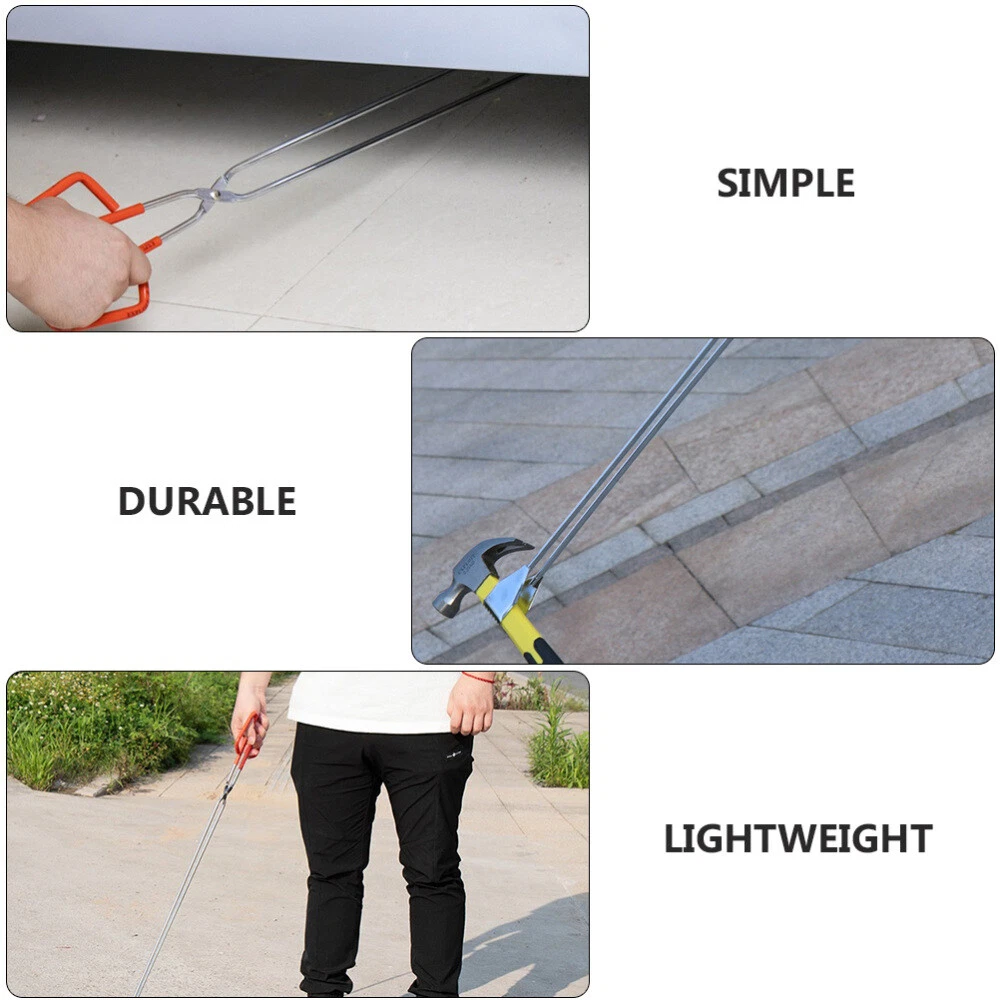 SIMPLE

DURABLE

LIGHTWEIGHT