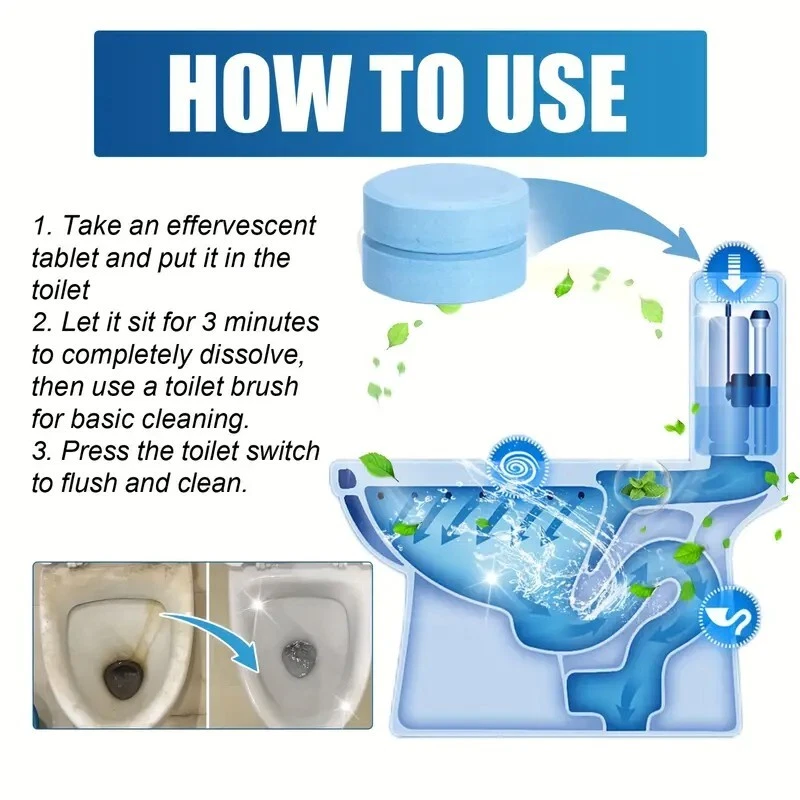 HOW TO USE

1. Take an effervescent tablet and put it in the toilet
2. Let it sit for 3 minutes to completely dissolve, then use a toilet brush for basic cleaning.
3. Press the toilet switch to flush and clean.