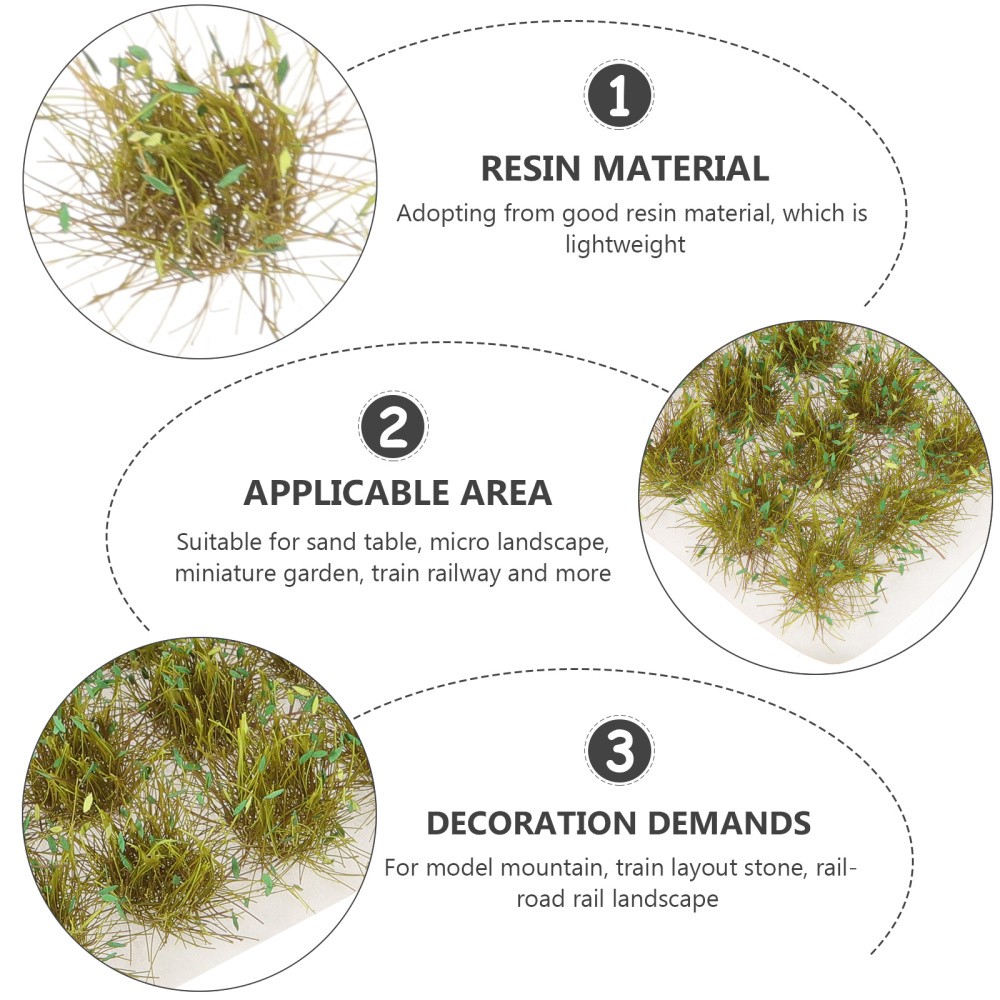 1

RESIN MATERIAL

Adopting from good resin material, which is lightweight

2

APPLICABLE AREA

Suitable for sand table, micro landscape, miniature garden, train railway and more

3

DECORATION DEMANDS

For model mountain, train layout stone, railroad rail landscape