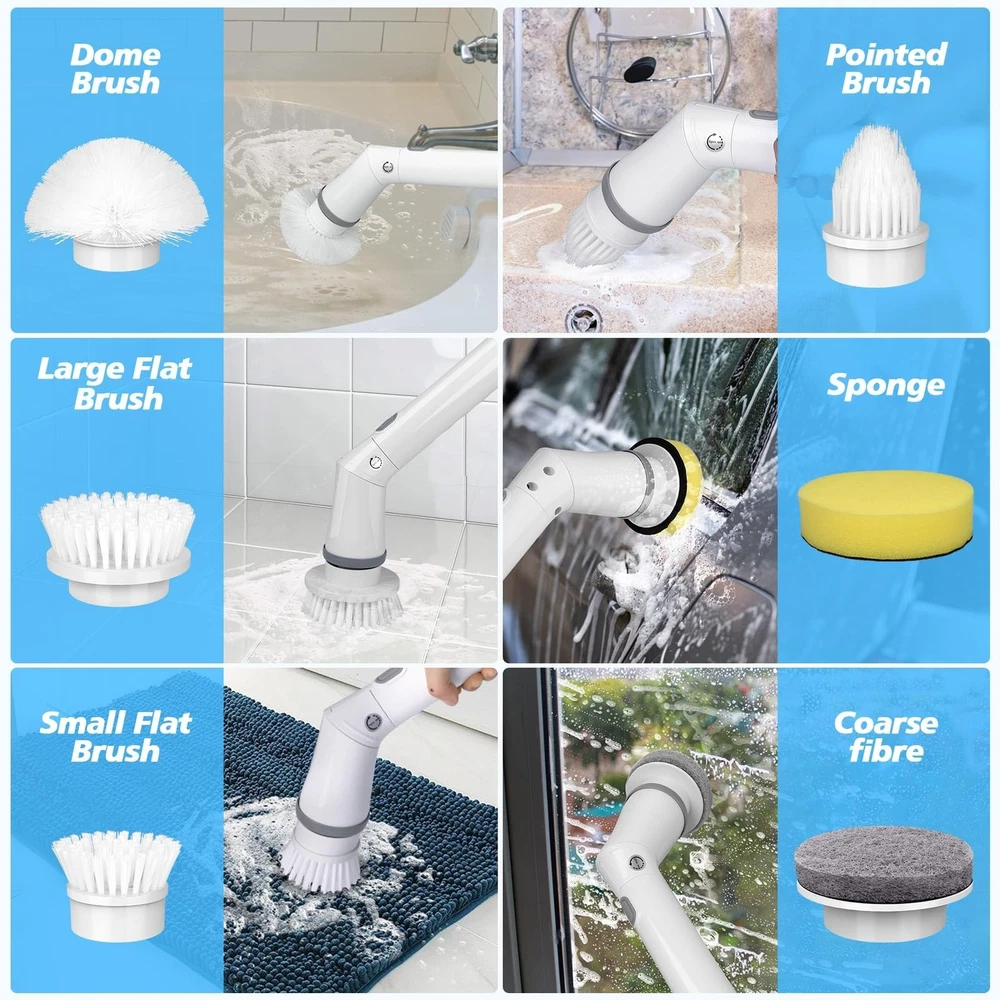 Dome Brush

Pointed Brush

Large Flat Brush

Sponge

Small Flat Brush

Coarse fibre