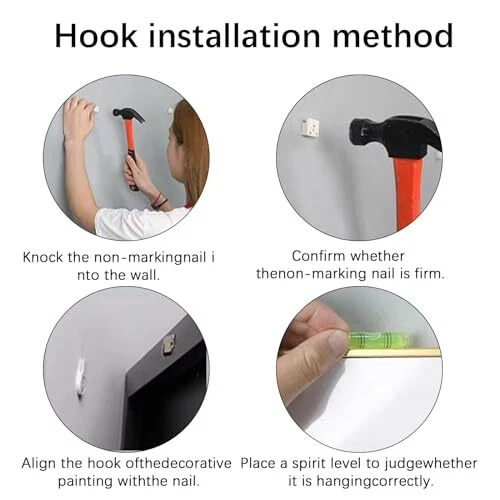 Hook installation method

Knock the non-markingnail i nto the wall.

Confirm whether thenon-marking nail is firm.

Align the hook ofthedecorative painting withthe nail.

Place a spirit level to judgewhether it is hangingcorrectly.