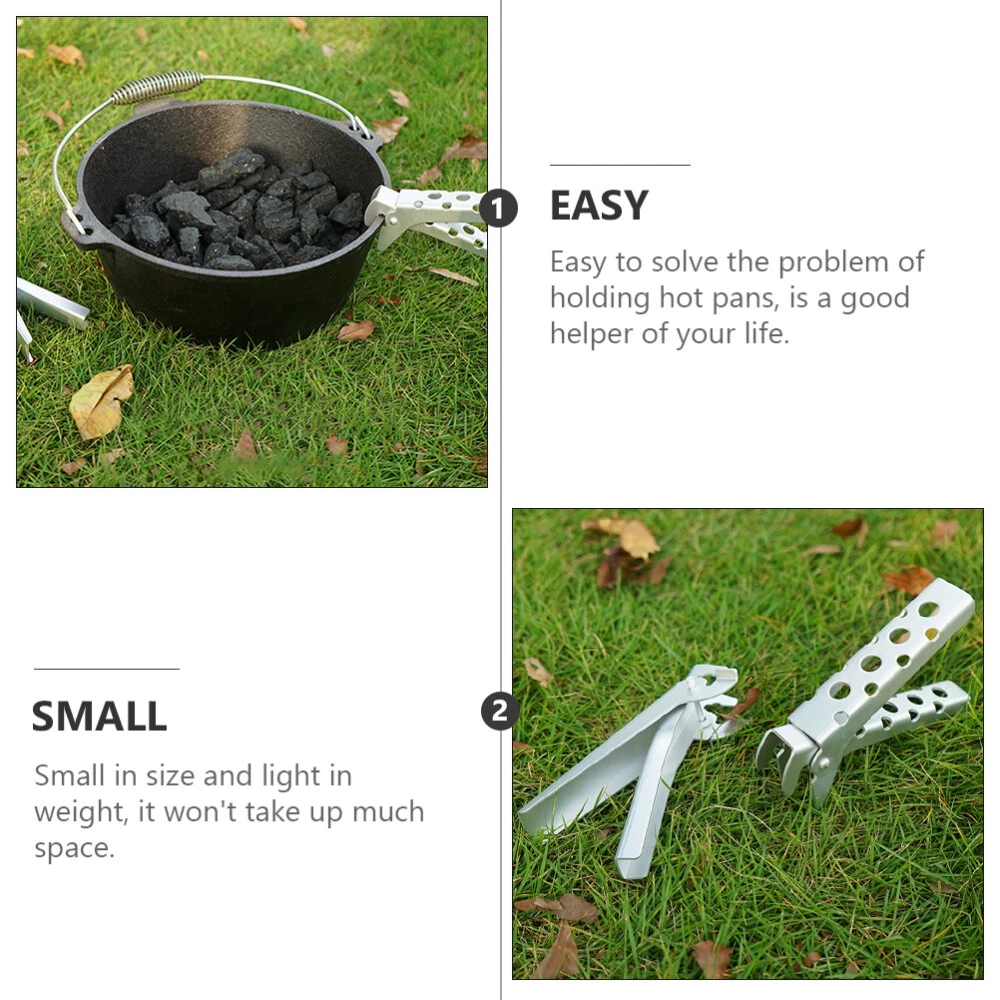 1

EASY

Easy to solve the problem of holding hot pans, is a good helper of your life.

SMALL

Small in size and light in weight, it won't take up much space.

2