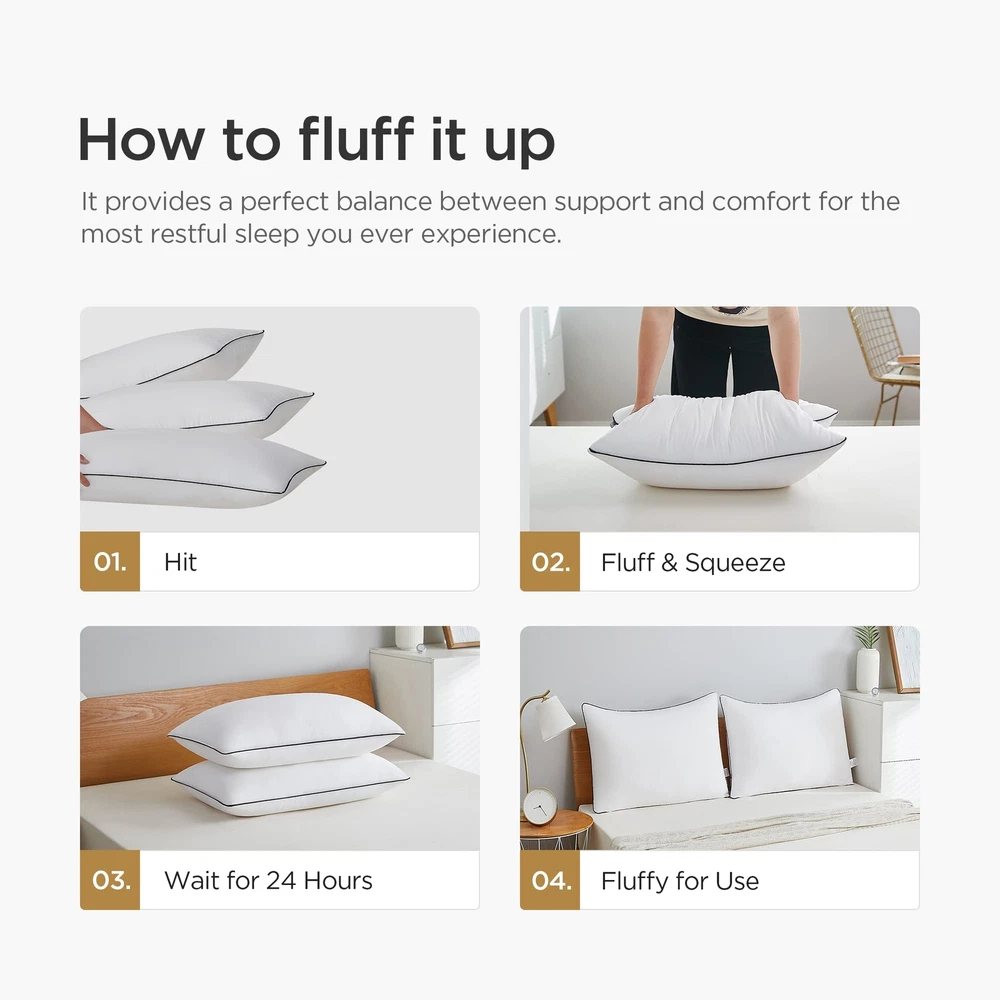 How to fluff it up

It provides a perfect balance between support and comfort for the most restful sleep you ever experience.

01. Hit

02. Fluff & Squeeze

03. Wait for 24 Hours

04. Fluffy for Use