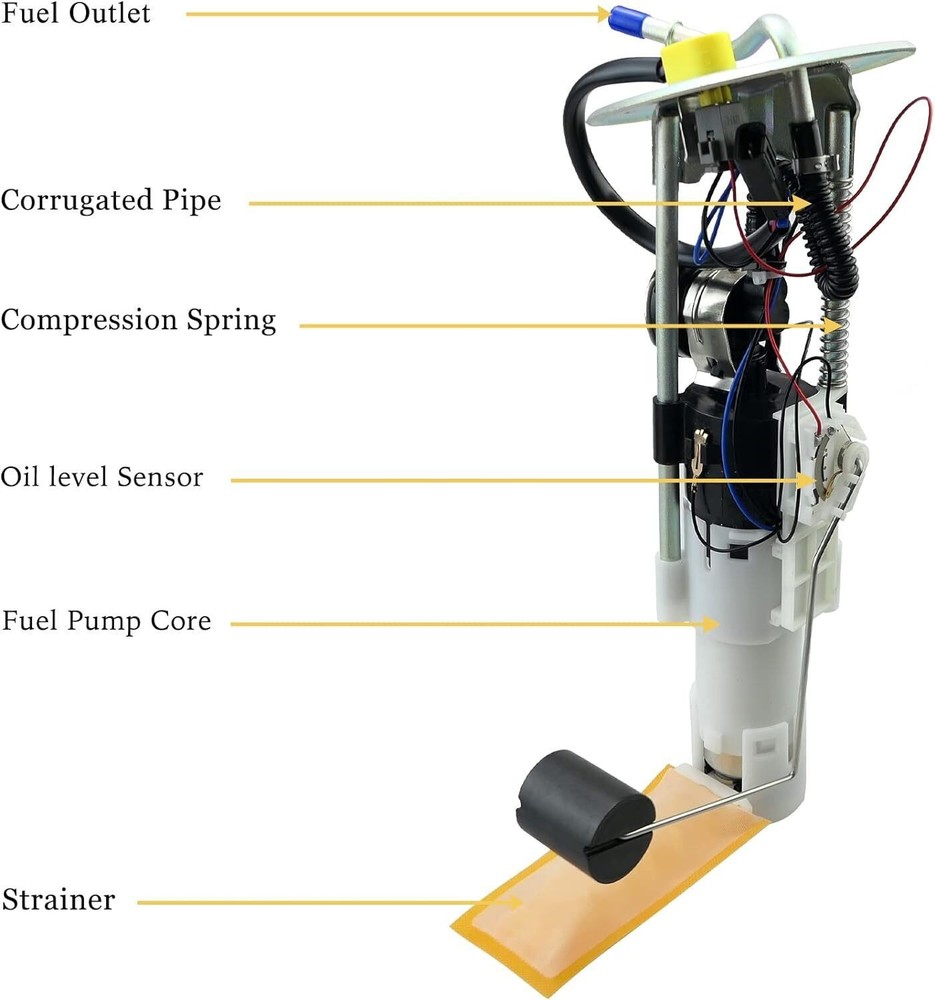 Fuel Outlet

Corrugated Pipe

Compression Spring

Oil level Sensor

Fuel Pump Core

Strainer