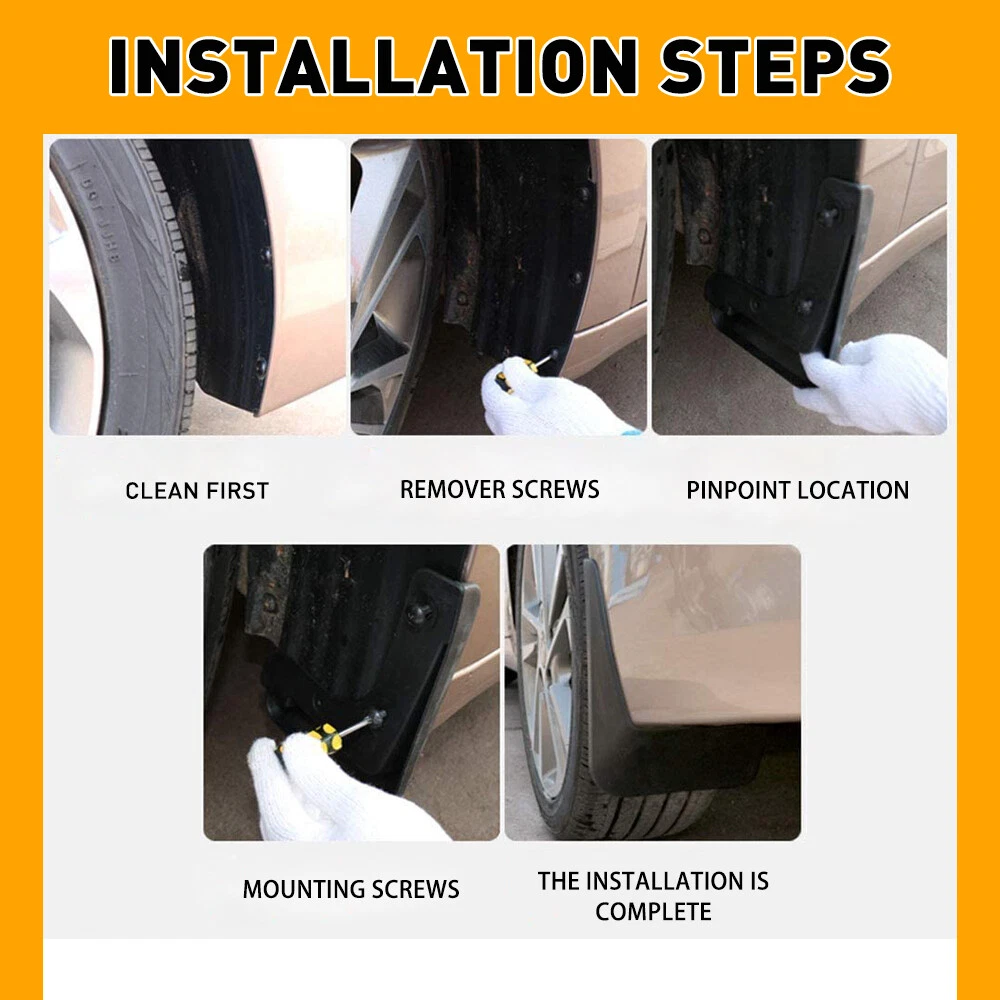 INSTALLATION STEPS

CLEAN FIRST

REMOVER SCREWS

PINPOINT LOCATION

MOUNTING SCREWS

THE INSTALLATION IS COMPLETE