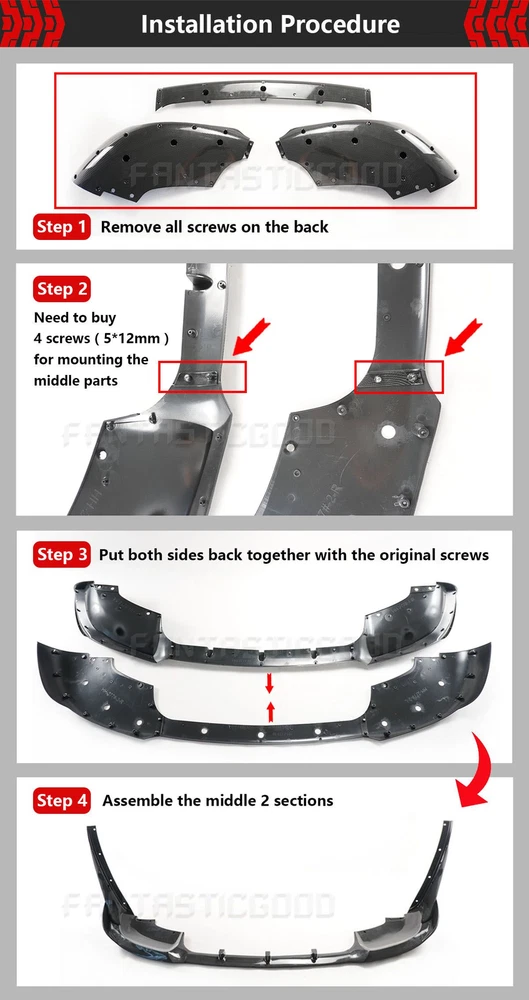 Installation Procedure

FANTASTICGOOD

Step 1 Remove all screws on the back

Step 2
Need to buy 4 screws ( 5*12mm ) for mounting the middle parts

FANTASTICGOOD

Step 3 Put both sides back together with the original screws

FANTASTICGOOD

Step 4 Assemble the middle 2 sections

FANTASTICGOOD