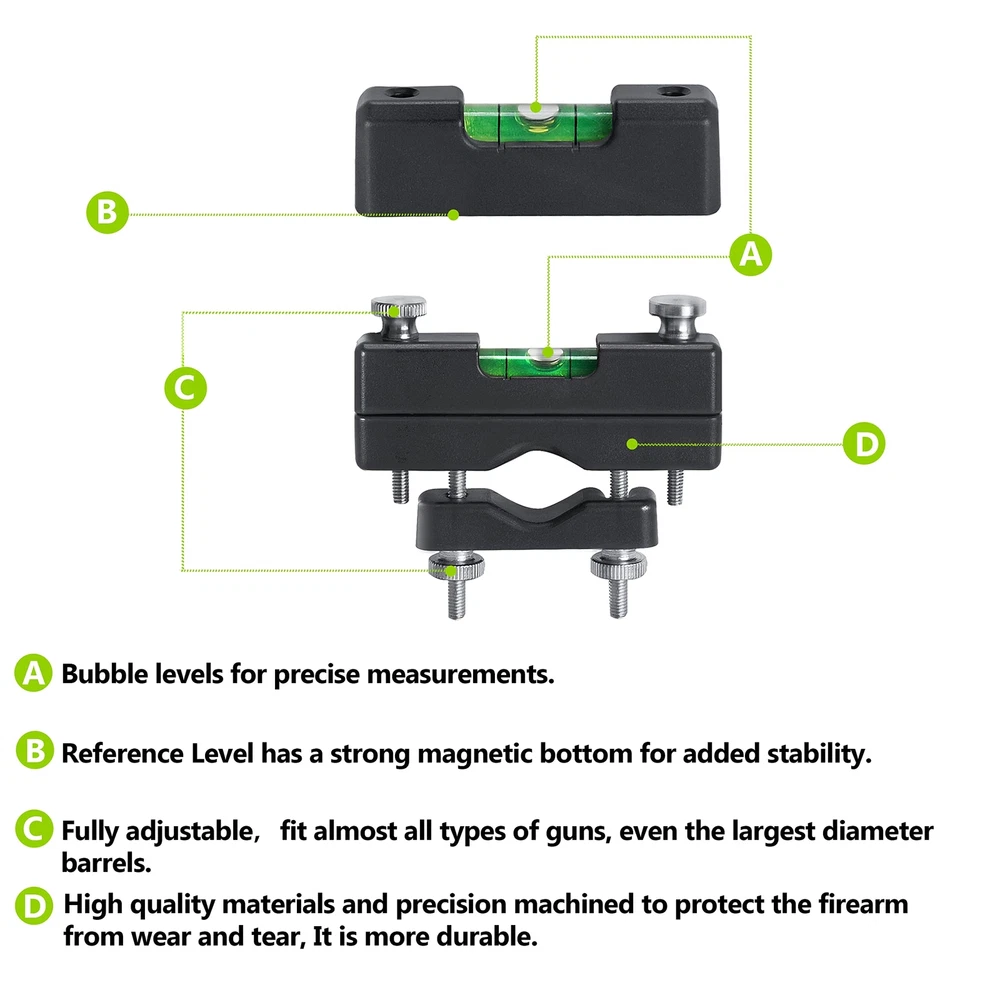 B

A

C

D

A Bubble levels for precise measurements.

B Reference Level has a strong magnetic bottom for added stability.

C Fully adjustable， fit almost all types of guns, even the largest diameter barrels.

D High quality materials and precision machined to protect the firearm from wear and tear, It is more durable.