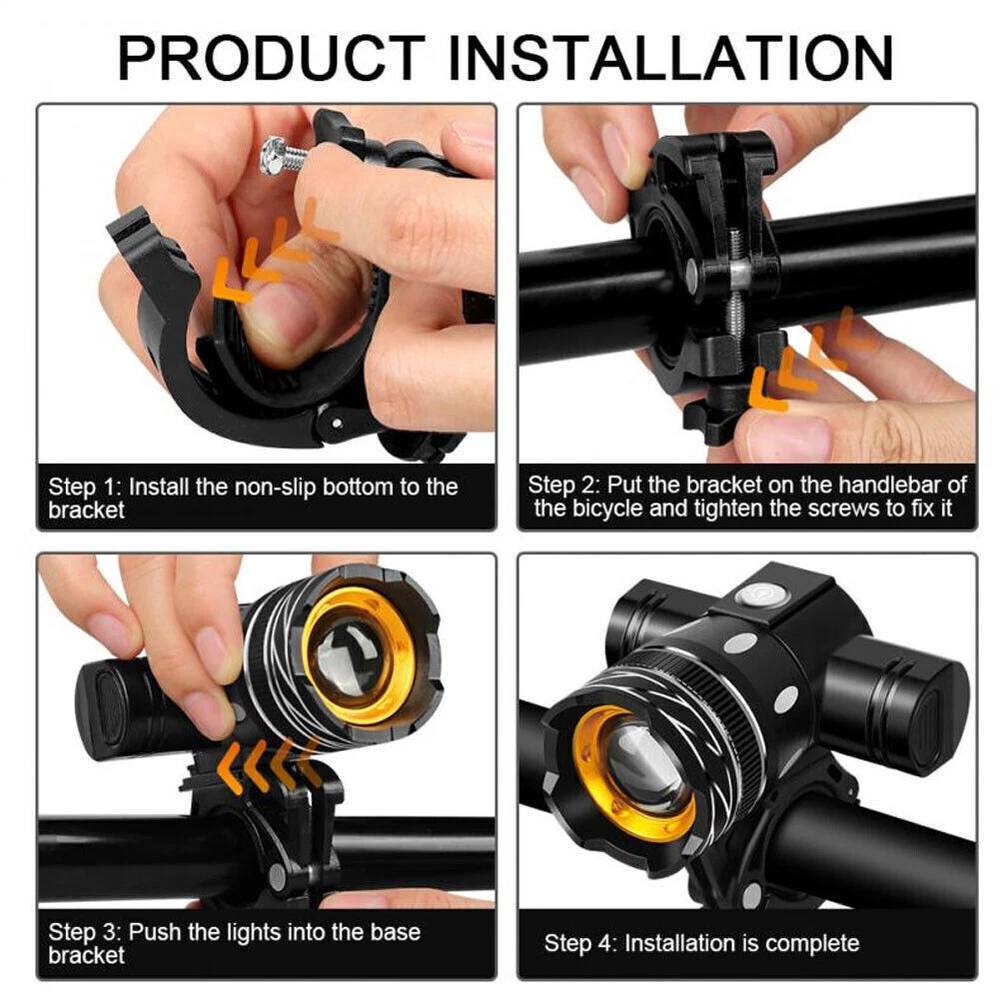 PRODUCT INSTALLATION

Step 1: Install the non-slip bottom to the bracket

Step 2: Put the bracket on the handlebar of the bicycle and tighten the screws to fix it

Step 3: Push the lights into the base bracket

Step 4: Installation is complete