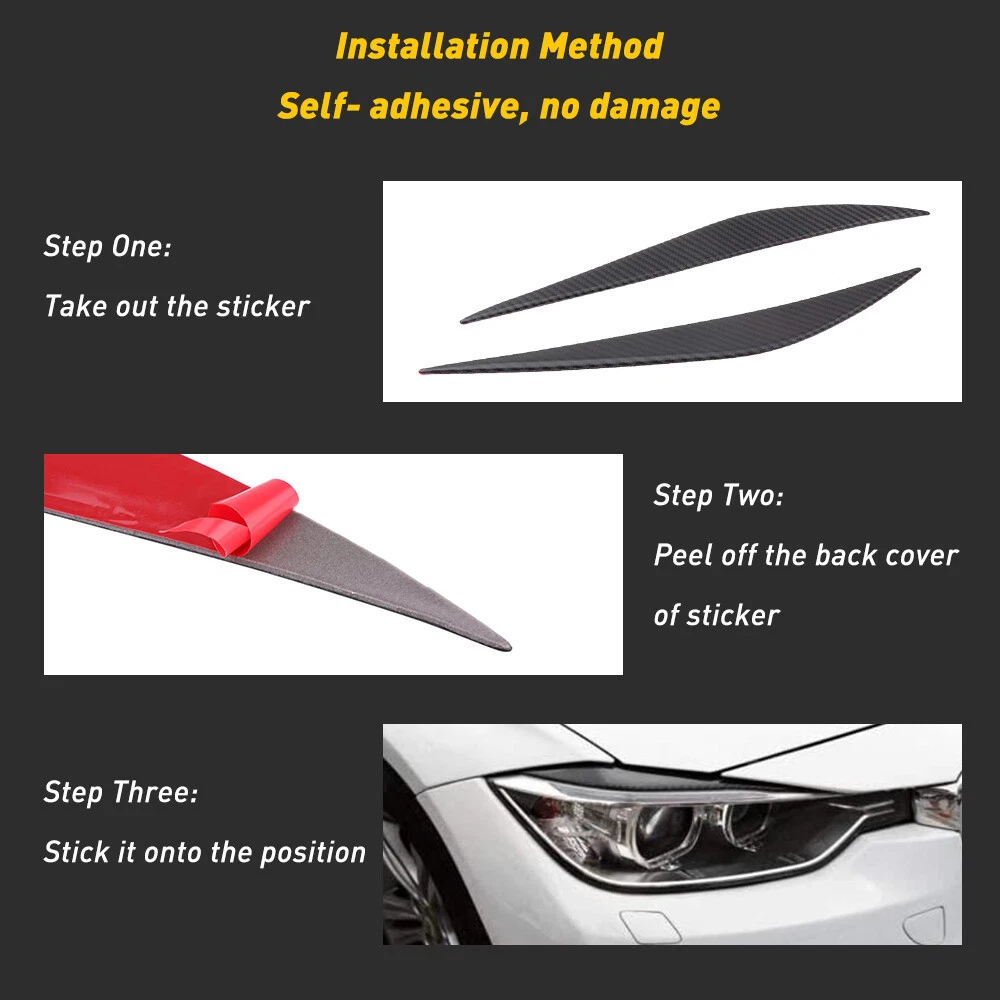 Installation Method
Self- adhesive, no damage

Step One:
Take out the sticker

Step Two:
Peel off the back cover of sticker

Step Three:
Stick it onto the position