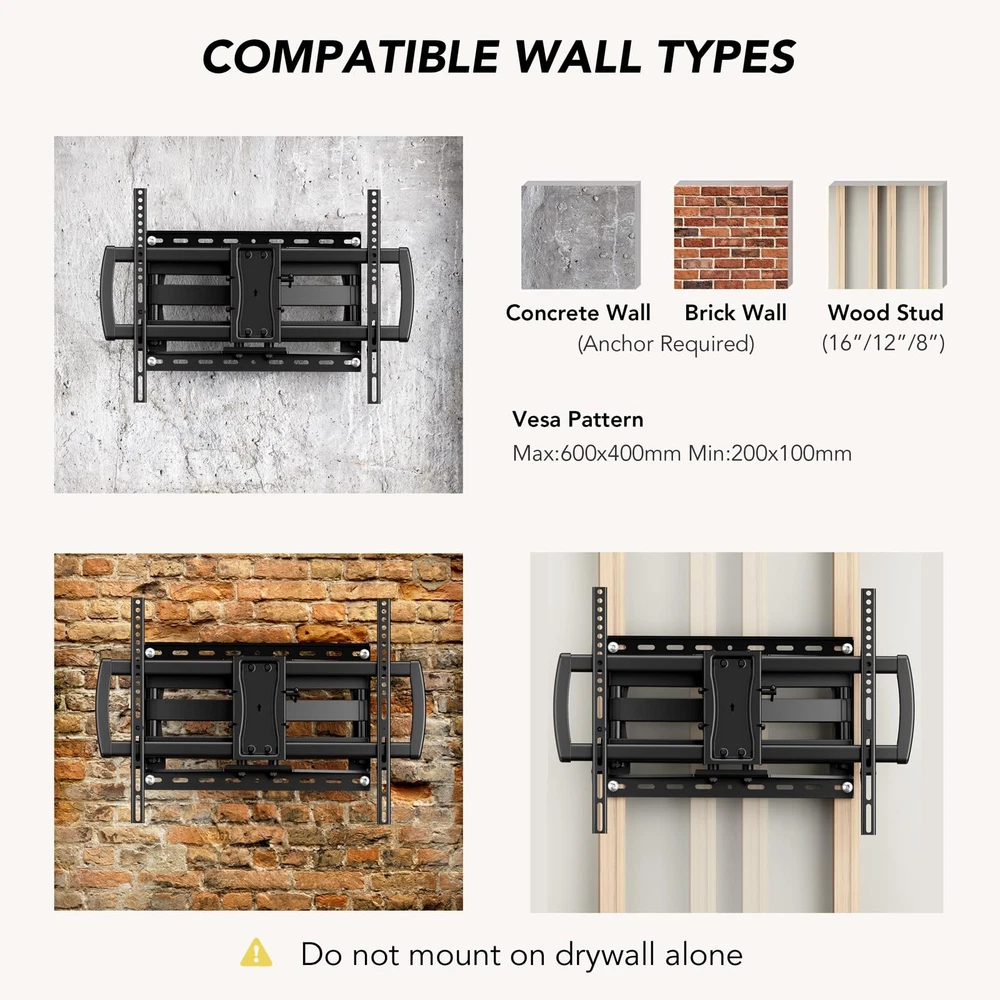 COMPATIBLE WALL TYPES

Concrete Wall Brick Wall
(Anchor Required)

Wood Stud
(16"/12"/8")

Vesa Pattern
Max:600x400mm Min:200x100mm

Do not mount on drywall alone