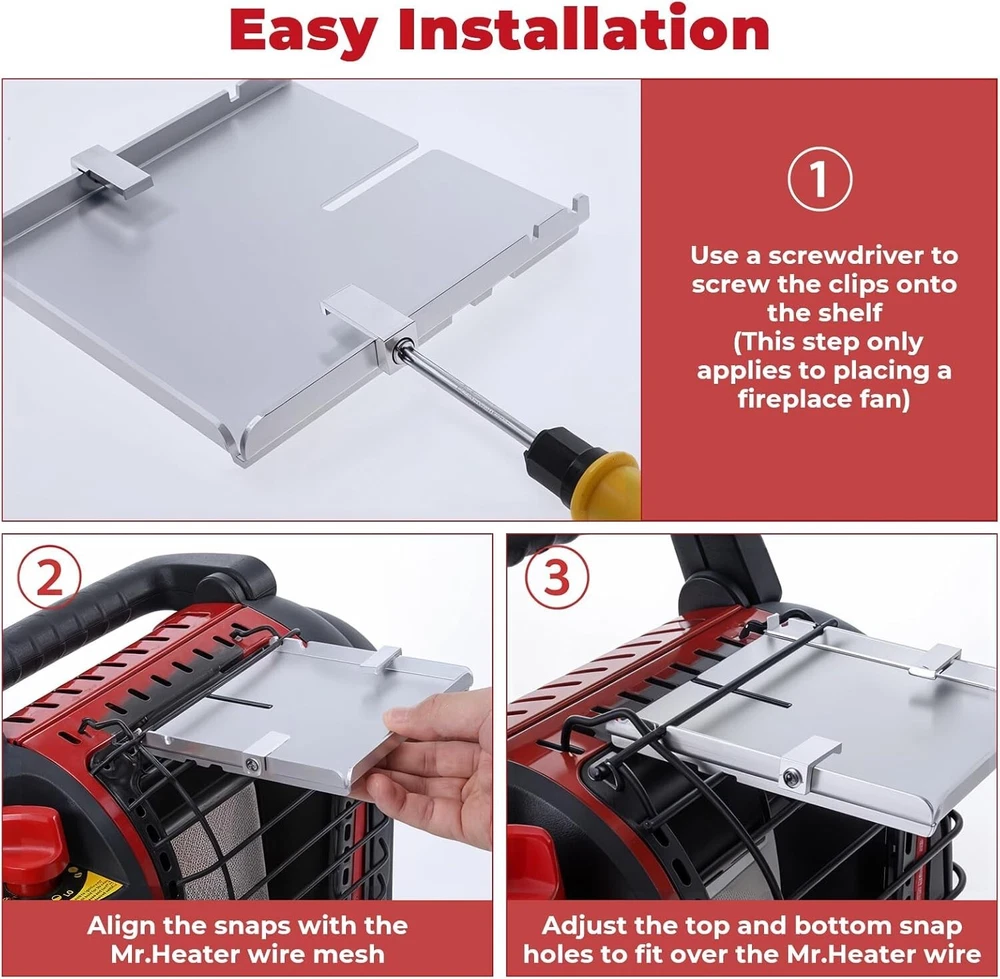 Easy Installation

1

Use a screwdriver to screw the clips onto the shelf
(This step only applies to placing a fireplace fan)

2

Align the snaps with the Mr.Heater wire mesh

3

Adjust the top and bottom snap holes to fit over the Mr.Heater wire