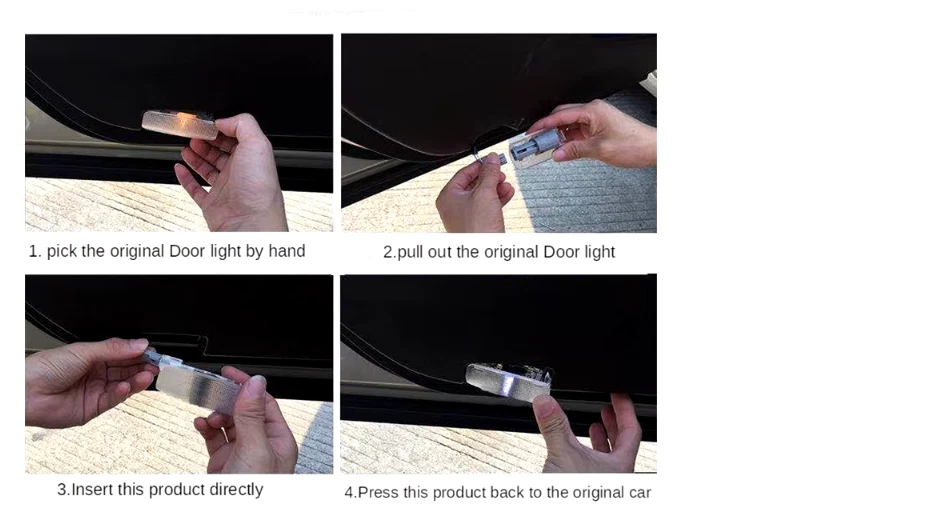 1. pick the original Door light by hand

2.pull out the original Door light

3.Insert this product directly

4.Press this product back to the original car