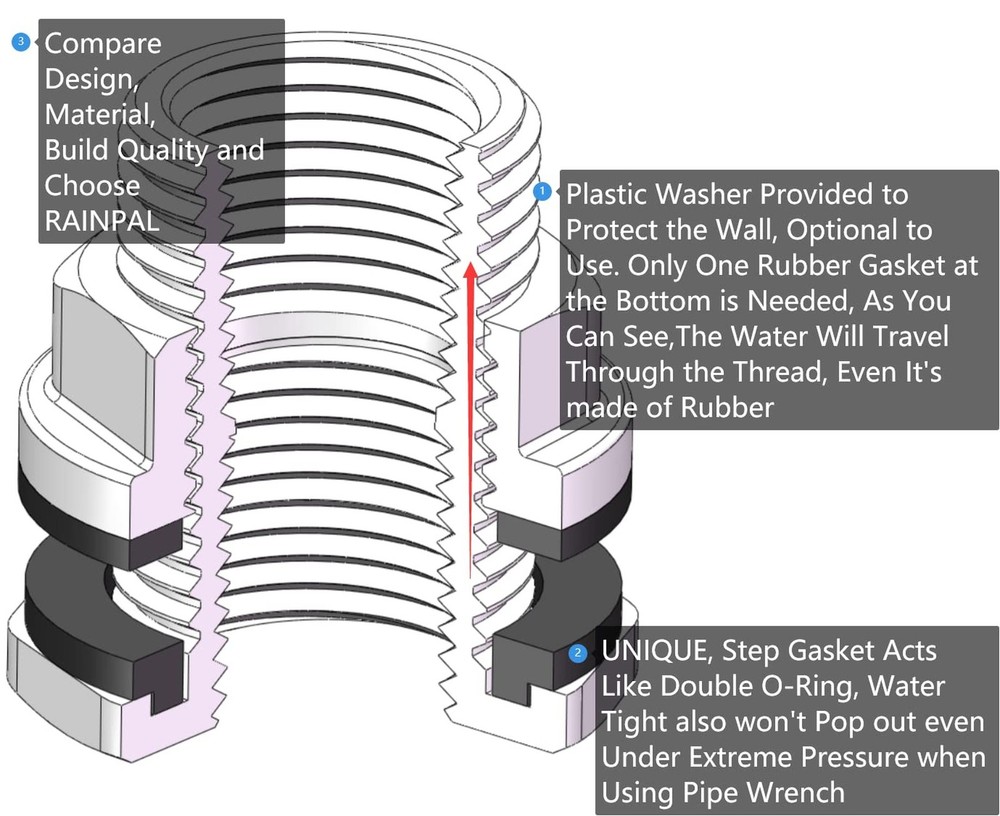 3 Compare Design, Material, Build Quality and Choose RAINPAL

1 Plastic Washer Provided to Protect the Wall, Optional to Use. Only One Rubber Gasket at the Bottom is Needed, As You Can See,The Water Will Travel Through the Thread, Even It's made of Rubber

2 UNIQUE, Step Gasket Acts Like Double O-Ring, Water Tight also won't Pop out even Under Extreme Pressure when Using Pipe Wrench