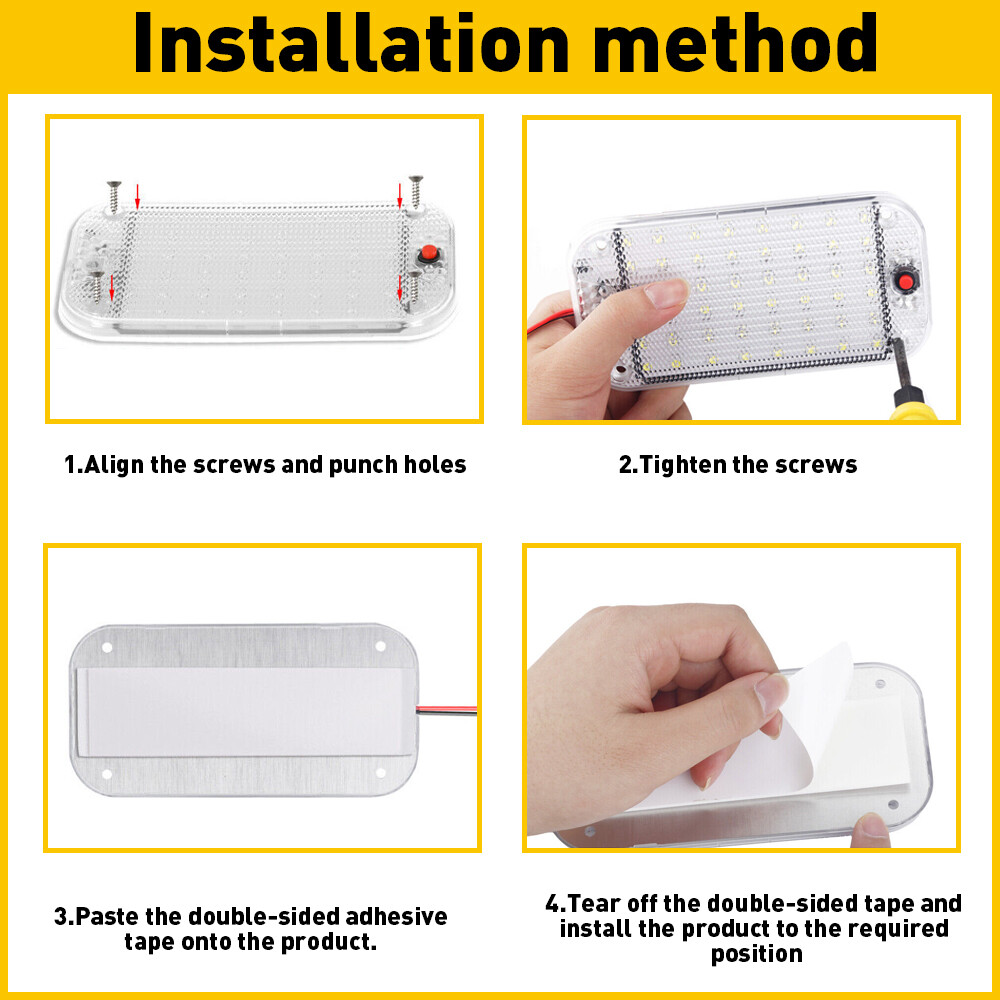 Installation method

1.Align the screws and punch holes

2.Tighten the screws

3.Paste the double-sided adhesive tape onto the product.

4.Tear off the double-sided tape and install the product to the required position