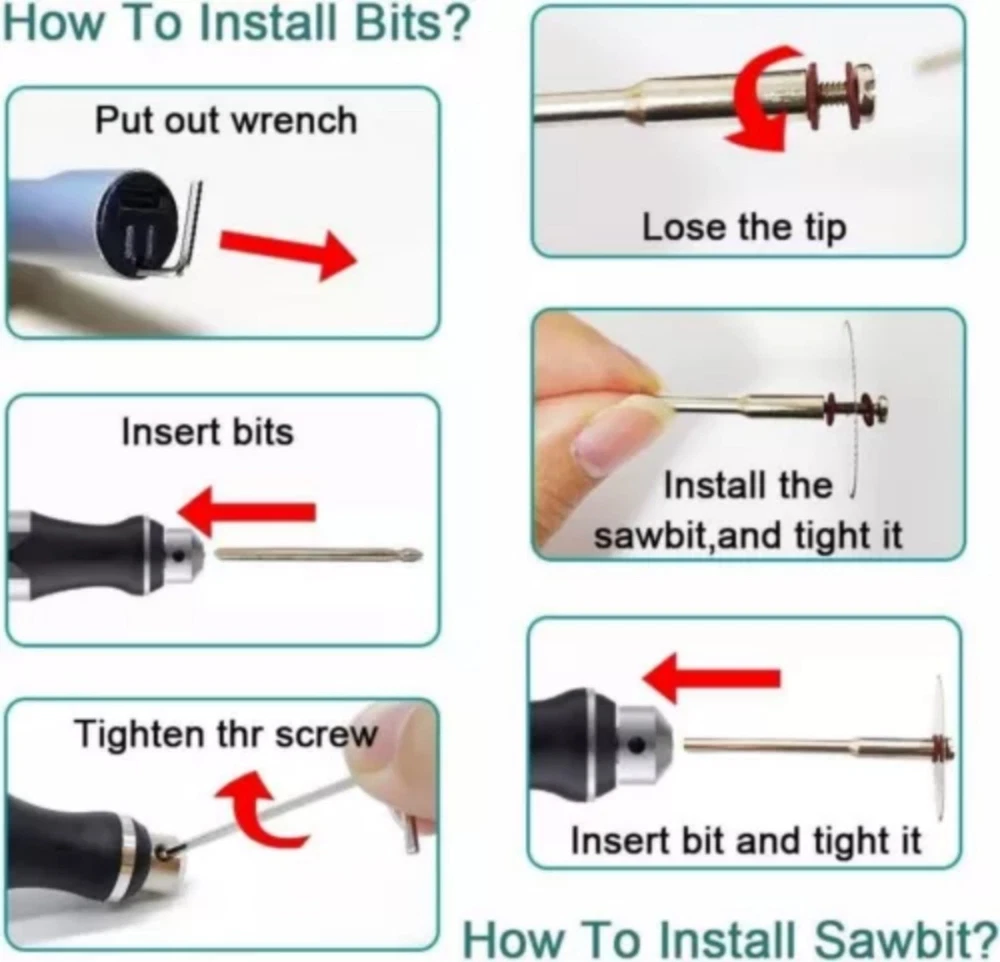 How To Install Bits?

Put out wrench

Insert bits

Tighten thr screw

Lose the tip

Install the sawbit,and tight it

Insert bit and tight it

How To Install Sawbit?