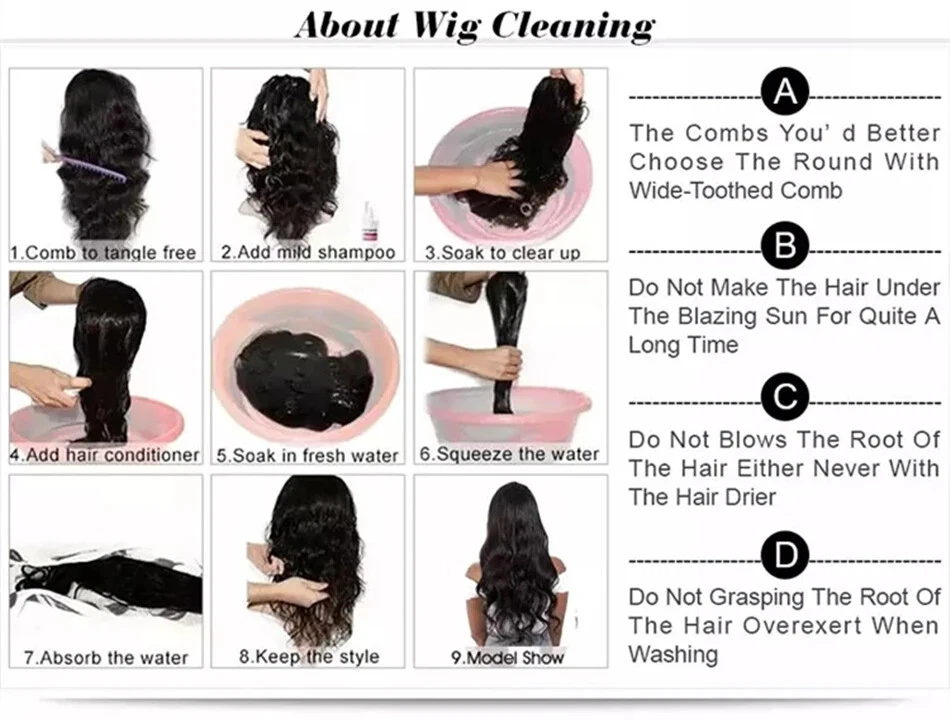 About Wig Cleaning

1.Comb to tangle free

2.Add mild shampoo

3.Soak to clear up

4.Add hair conditioner

5.Soak in fresh water

6.Squeeze the water

7.Absorb the water

8.Keep the style

9.Model Show

A

The Combs You' d Better Choose The Round With Wide-Toothed Comb

B

Do Not Make The Hair Under The Blazing Sun For Quite A Long Time

C

Do Not Blows The Root Of The Hair Either Never With The Hair Drier

D

Do Not Grasping The Root Of The Hair Overexert When Washing