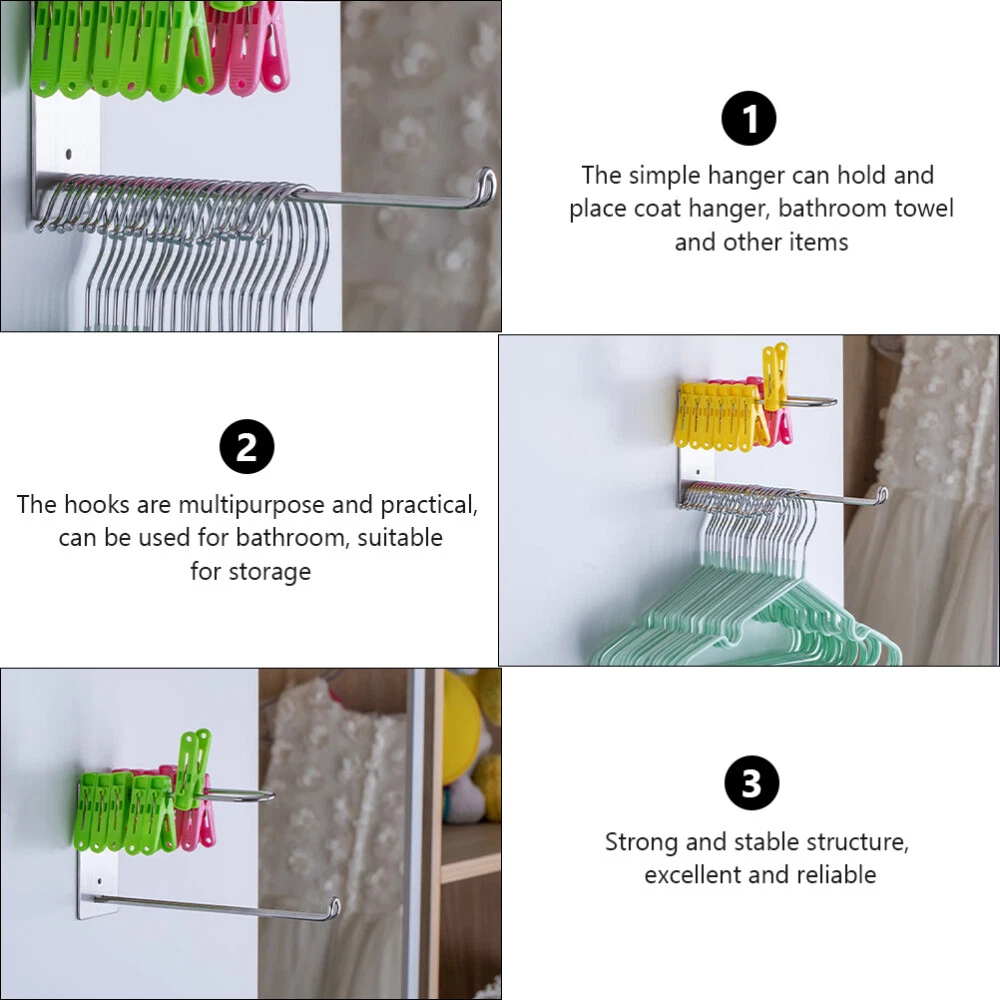 1

The simple hanger can hold and place coat hanger, bathroom towel and other items

2

The hooks are multipurpose and practical, can be used for bathroom, suitable for storage

3

Strong and stable structure, excellent and reliable