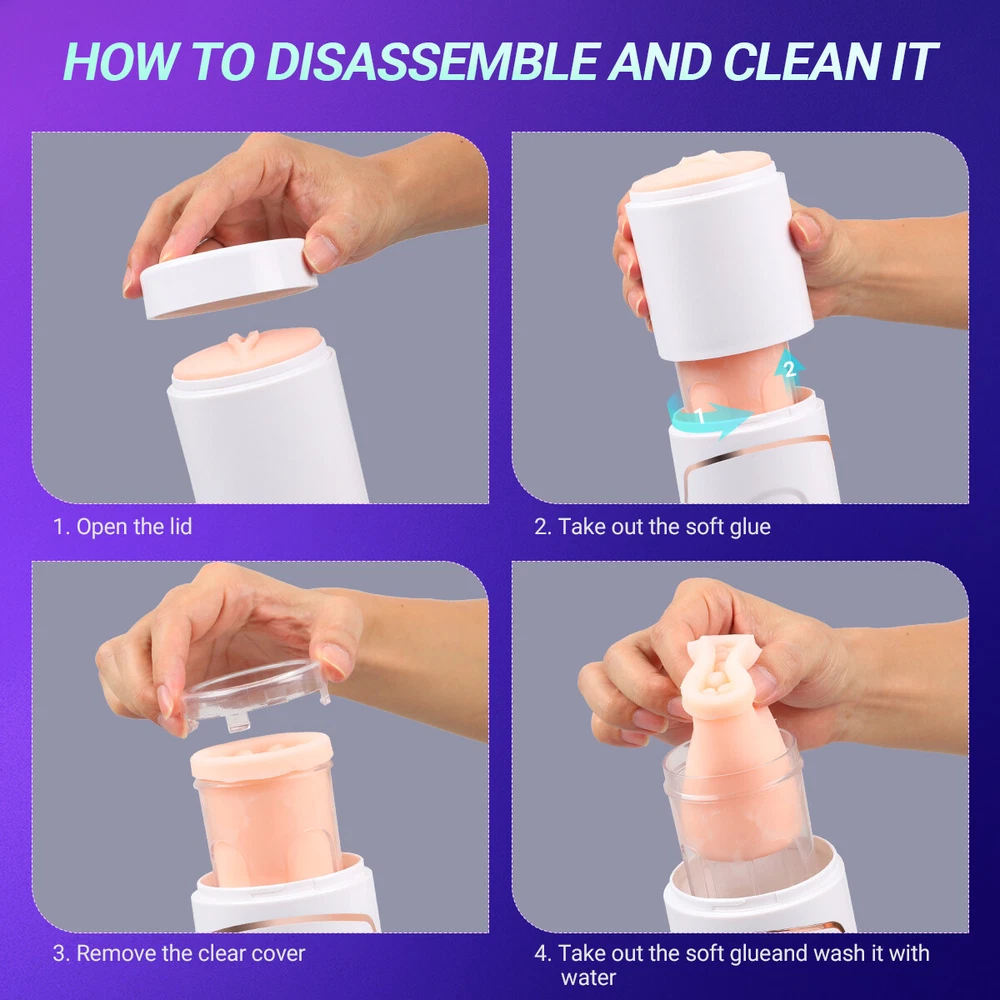 HOW TO DISASSEMBLE AND CLEAN IT

1

2

1. Open the lid

2. Take out the soft glue

3. Remove the clear cover

4. Take out the soft glueand wash it with water