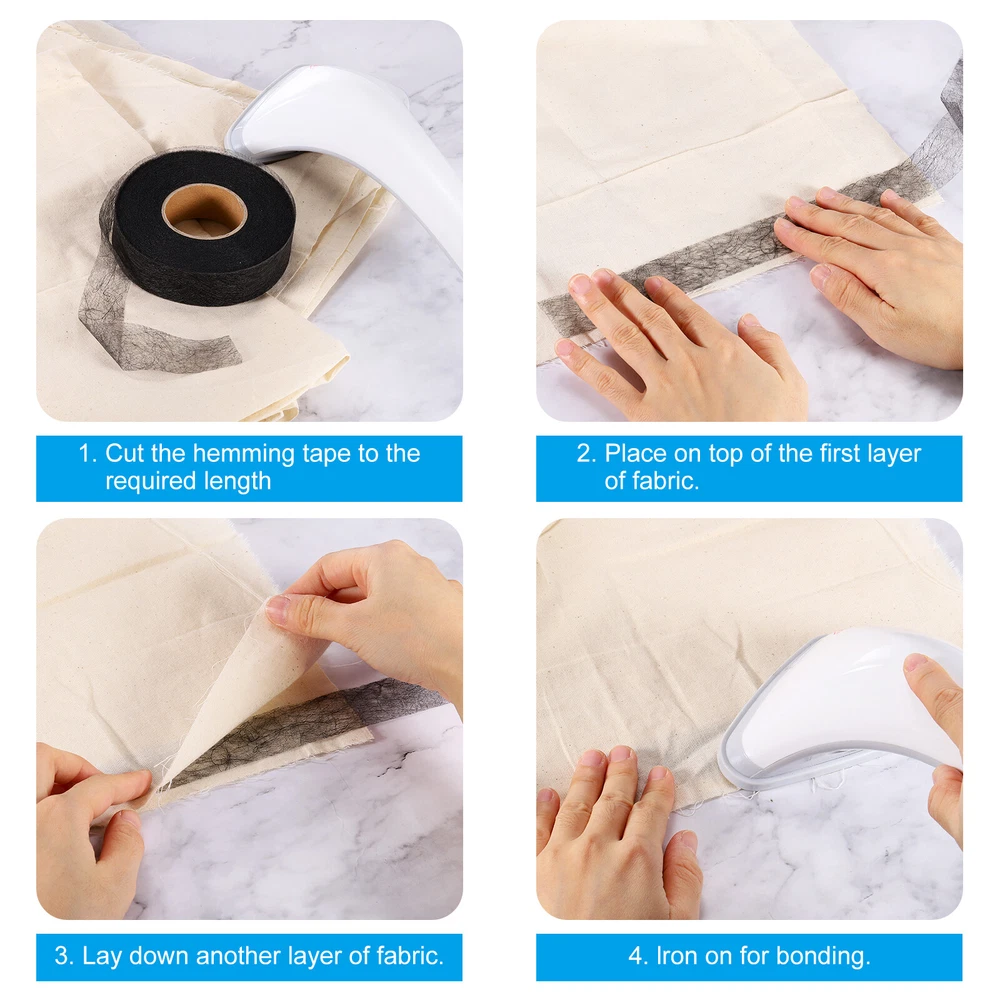 1. Cut the hemming tape to the required length

2. Place on top of the first layer of fabric.

3. Lay down another layer of fabric.

4. Iron on for bonding.