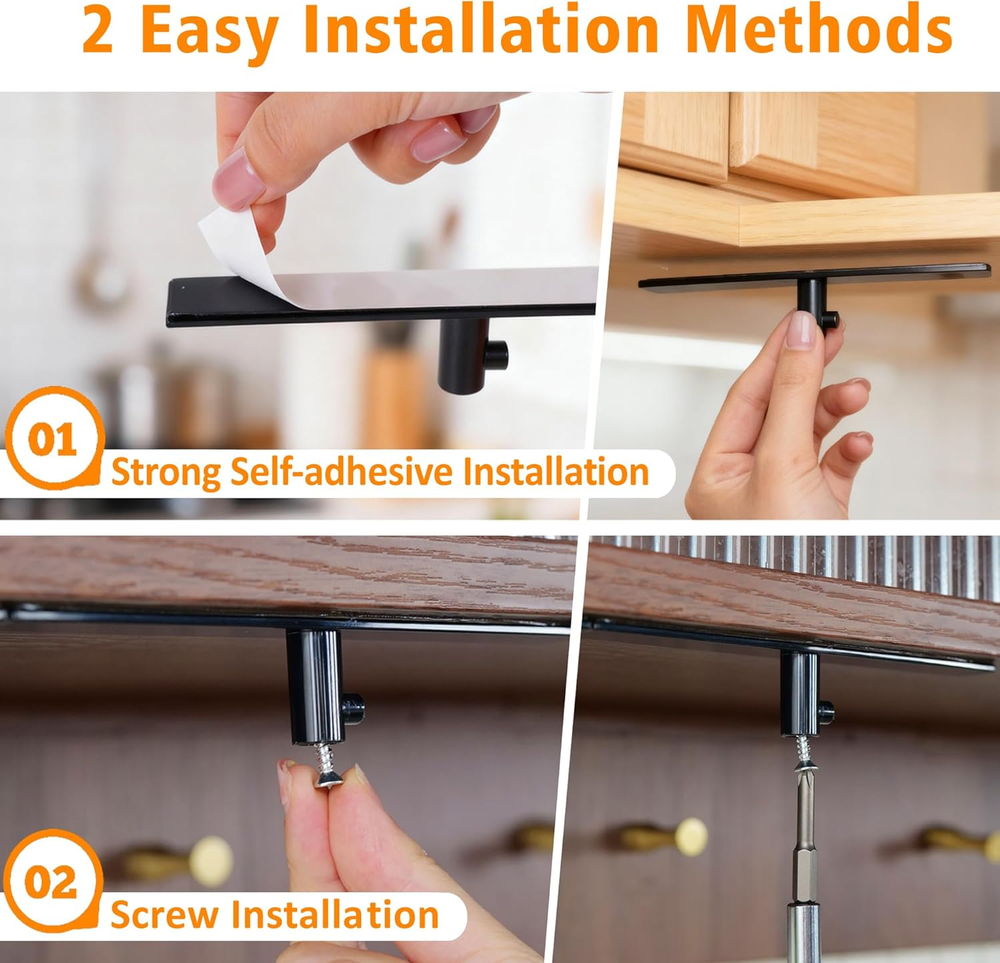 2 Easy Installation Methods

01 Strong Self-adhesive Installation

02 Screw Installation