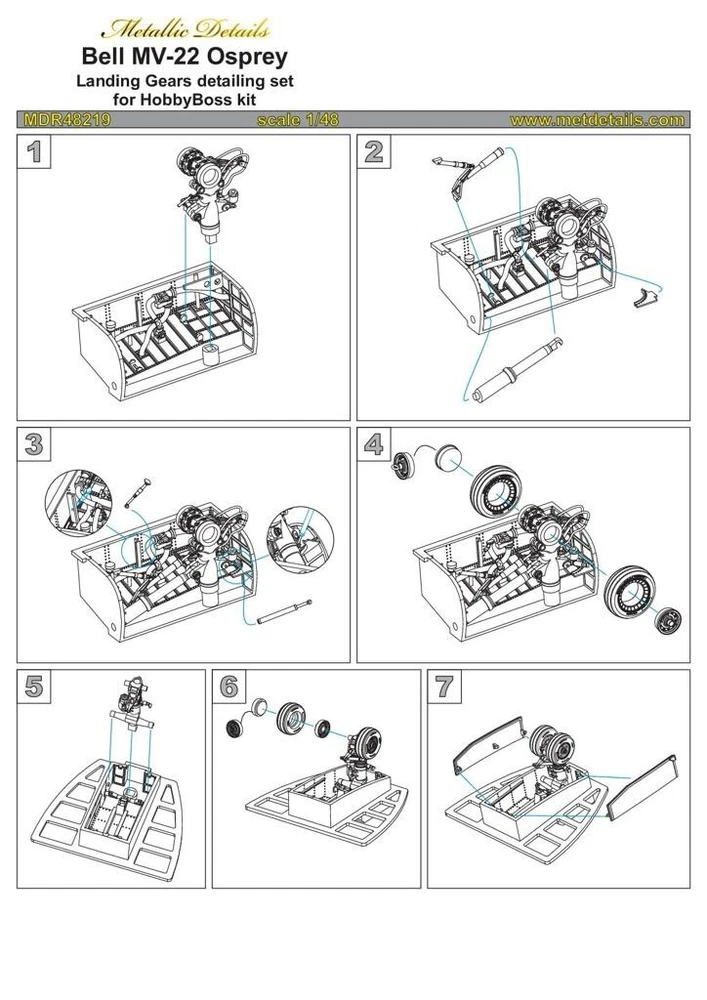 Metallic Details
Bell MV-22 Osprey
Landing Gears detailing set
for HobbyBoss kit

MDR48219 scale 1/48 www.metdetails.com

1

2

3

4

5

6

7