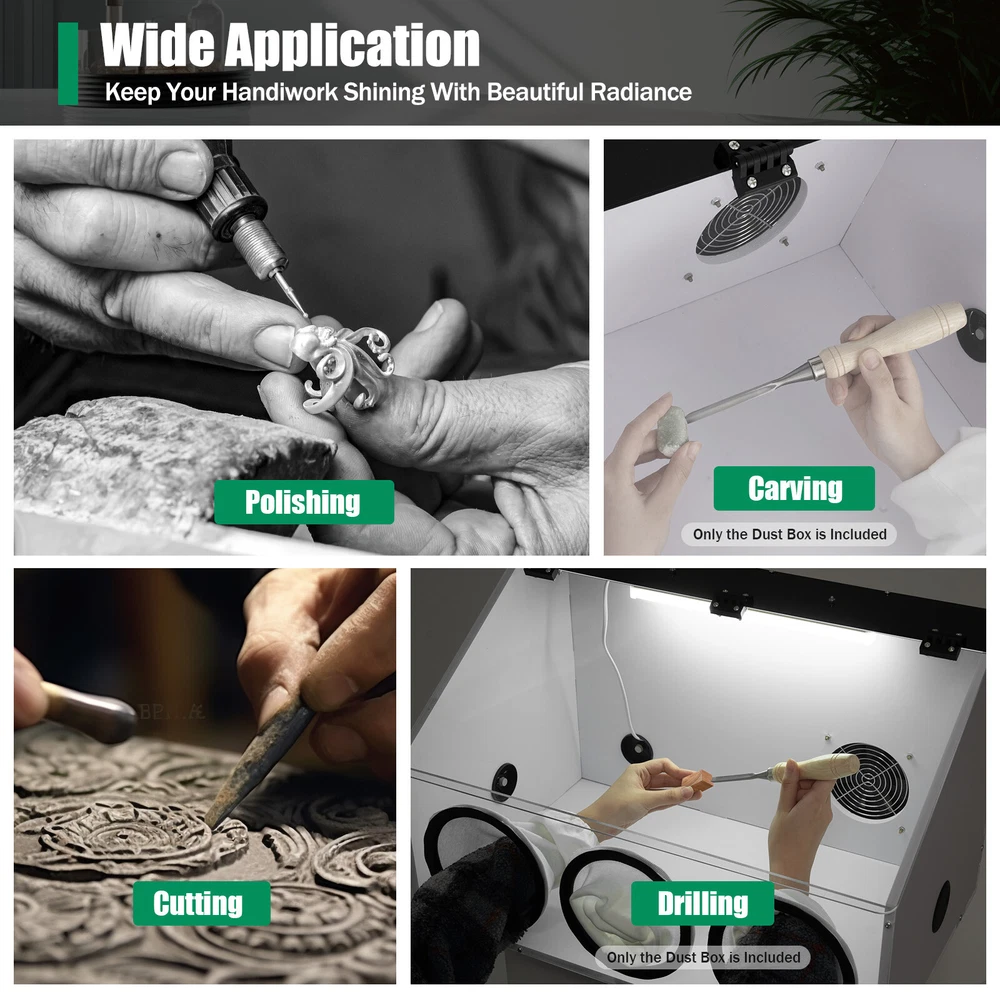 Wide Application
Keep Your Handiwork Shining With Beautiful Radiance

Polishing

Carving
Only the Dust Box is Included

Cutting

Drilling
Only the Dust Box is Included