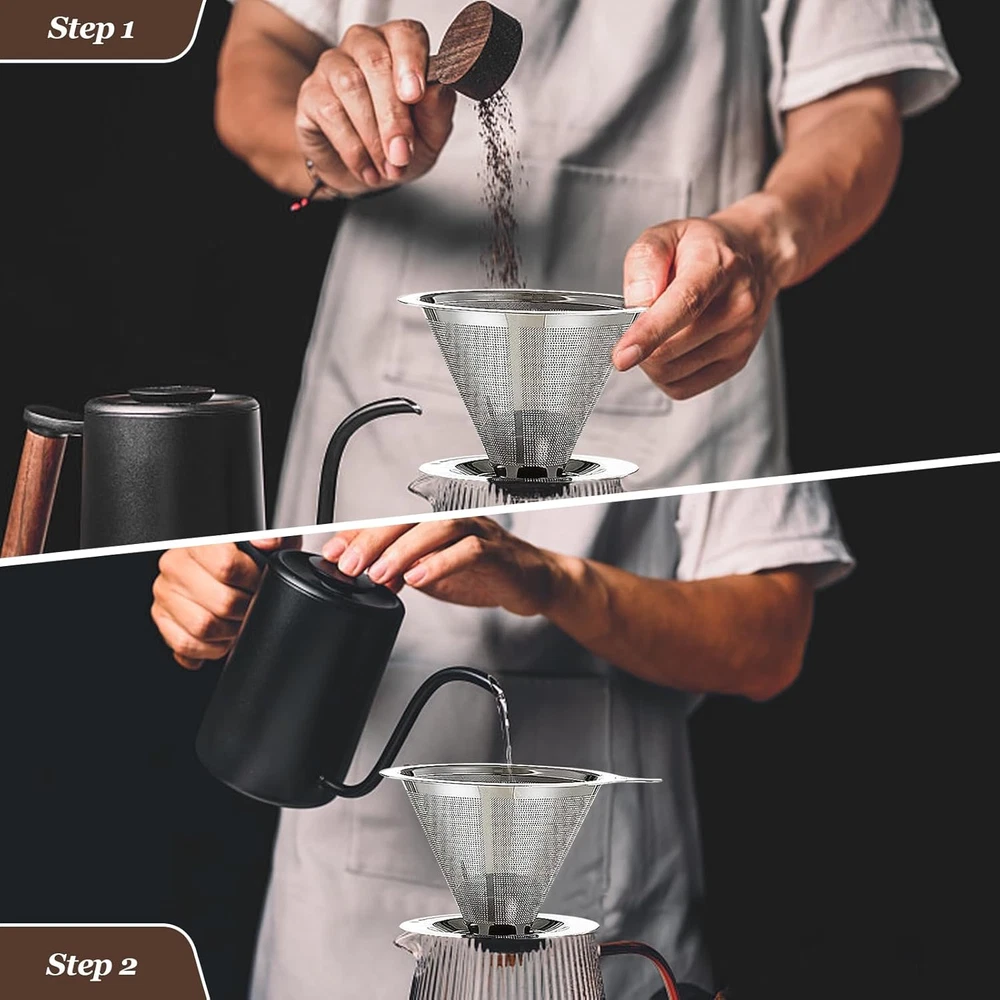 Step 1

Step 2