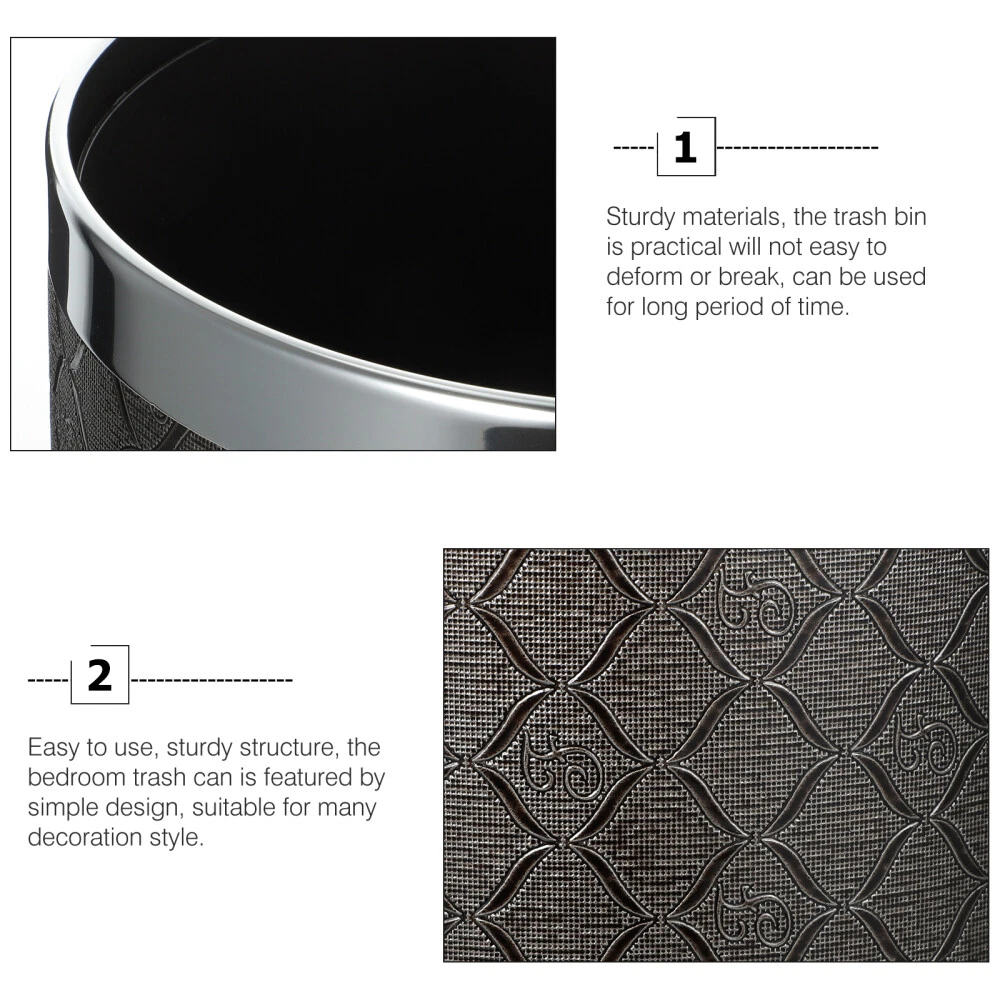 1

Sturdy materials, the trash bin is practical will not easy to deform or break, can be used for long period of time.

2

Easy to use, sturdy structure, the bedroom trash can is featured by simple design, suitable for many decoration style.