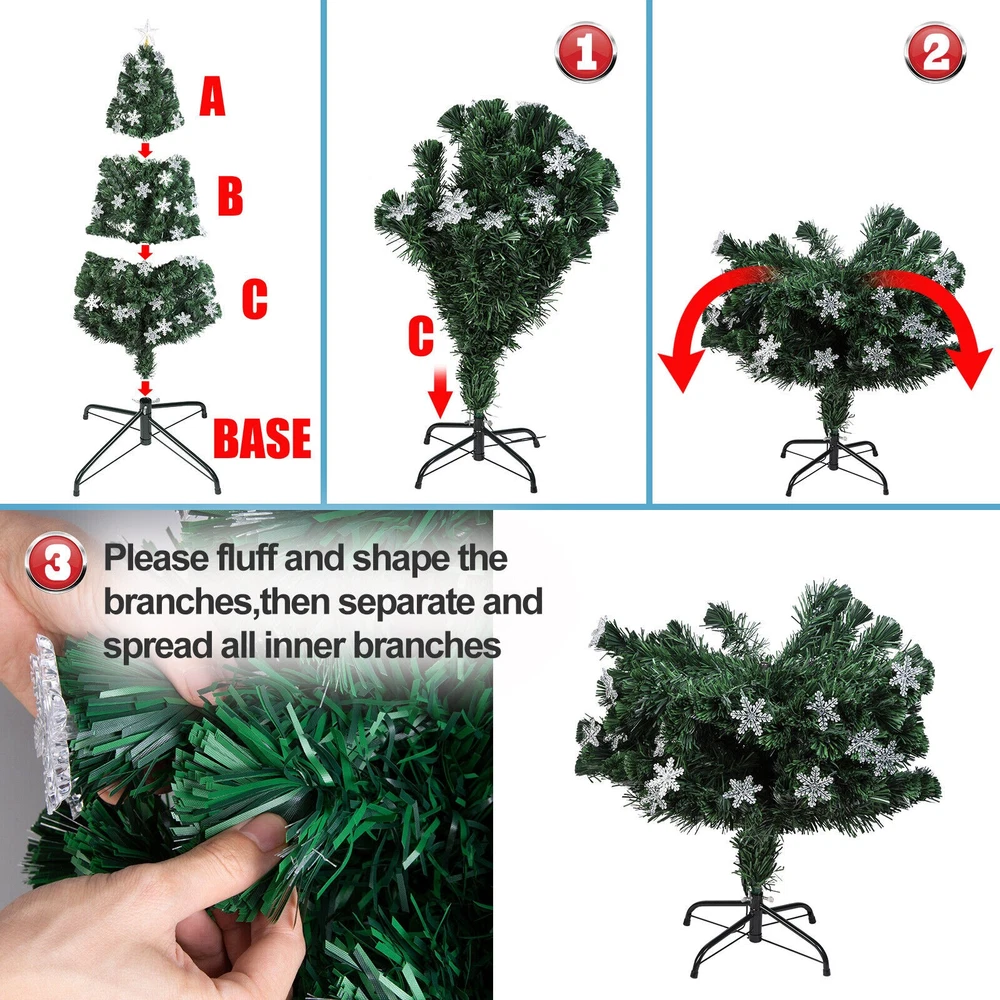 A

B

C

BASE

1

C

2

3 Please fluff and shape the branches,then separate and spread all inner branches