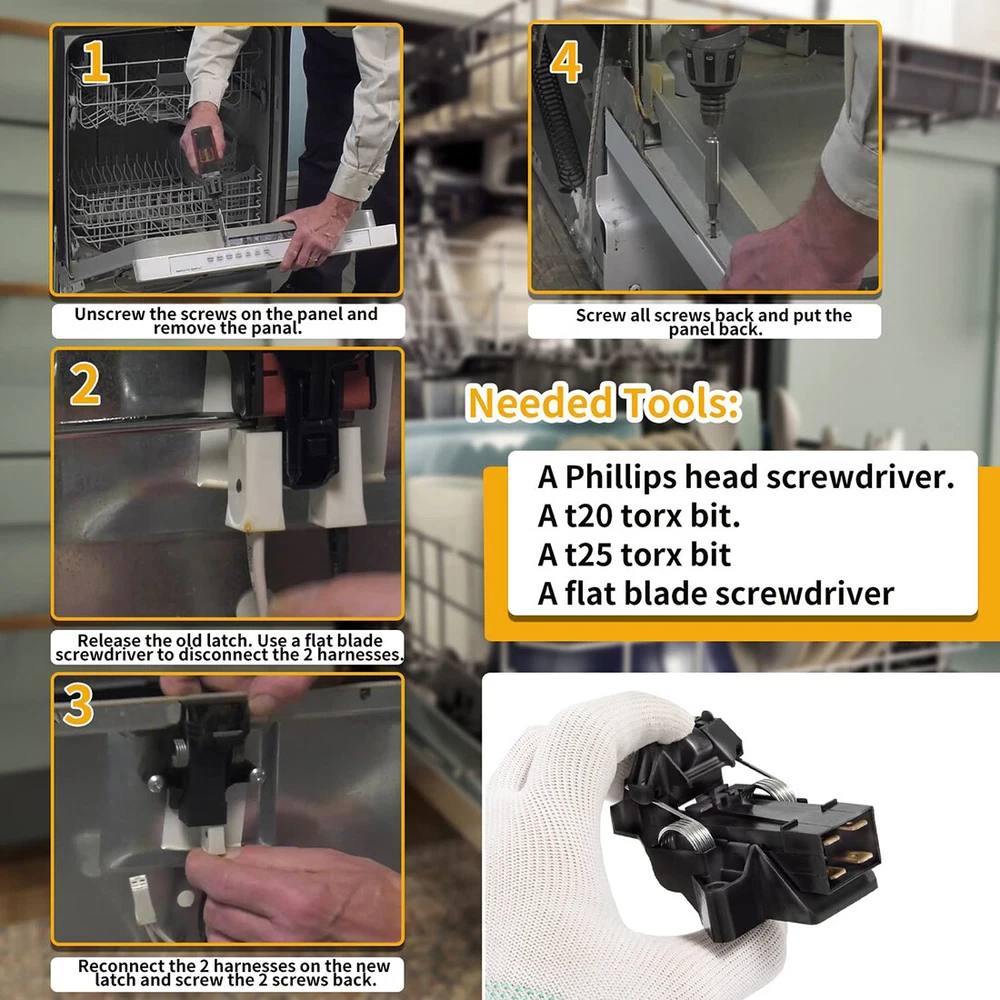 1

Unscrew the screws on the panel and remove the panal.

2

Release the old latch. Use a flat blade screwdriver to disconnect the 2 harnesses.

3

Reconnect the 2 harnesses on the new latch and screw the 2 screws back.

4

Screw all screws back and put the panel back.

Needed Tools:

A Phillips head screwdriver.
A t20 torx bit.
A t25 torx bit
A flat blade screwdriver