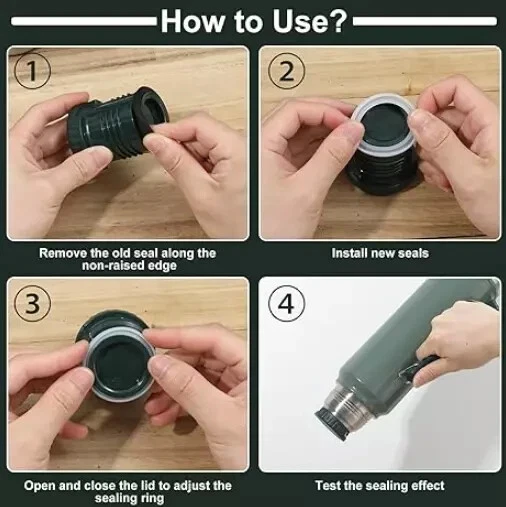 How to Use?

1

Remove the old seal along the non-raised edge

2

Install new seals

3

Open and close the lid to adjust the sealing ring

4

Test the sealing effect