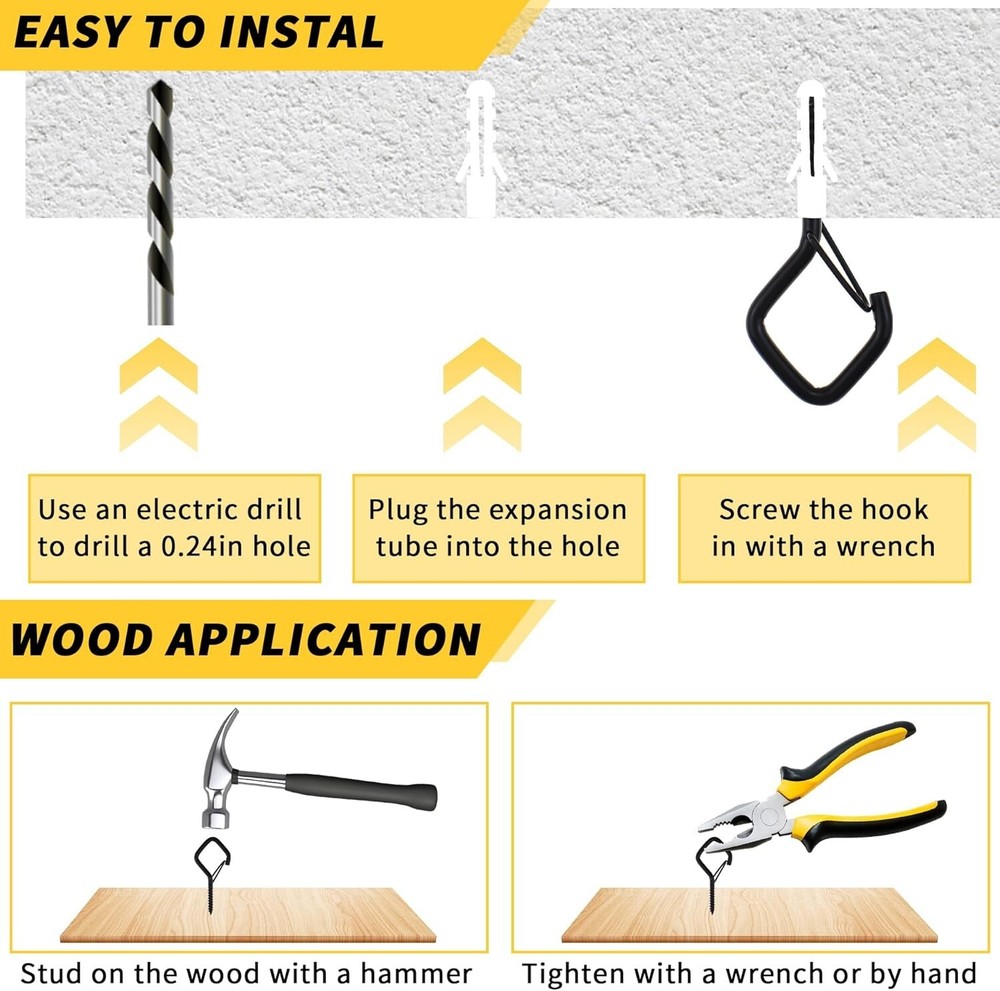 EASY TO INSTAL

Use an electric drill to drill a 0.24in hole

Plug the expansion tube into the hole

Screw the hook in with a wrench

WOOD APPLICATION

Stud on the wood with a hammer

Tighten with a wrench or by hand