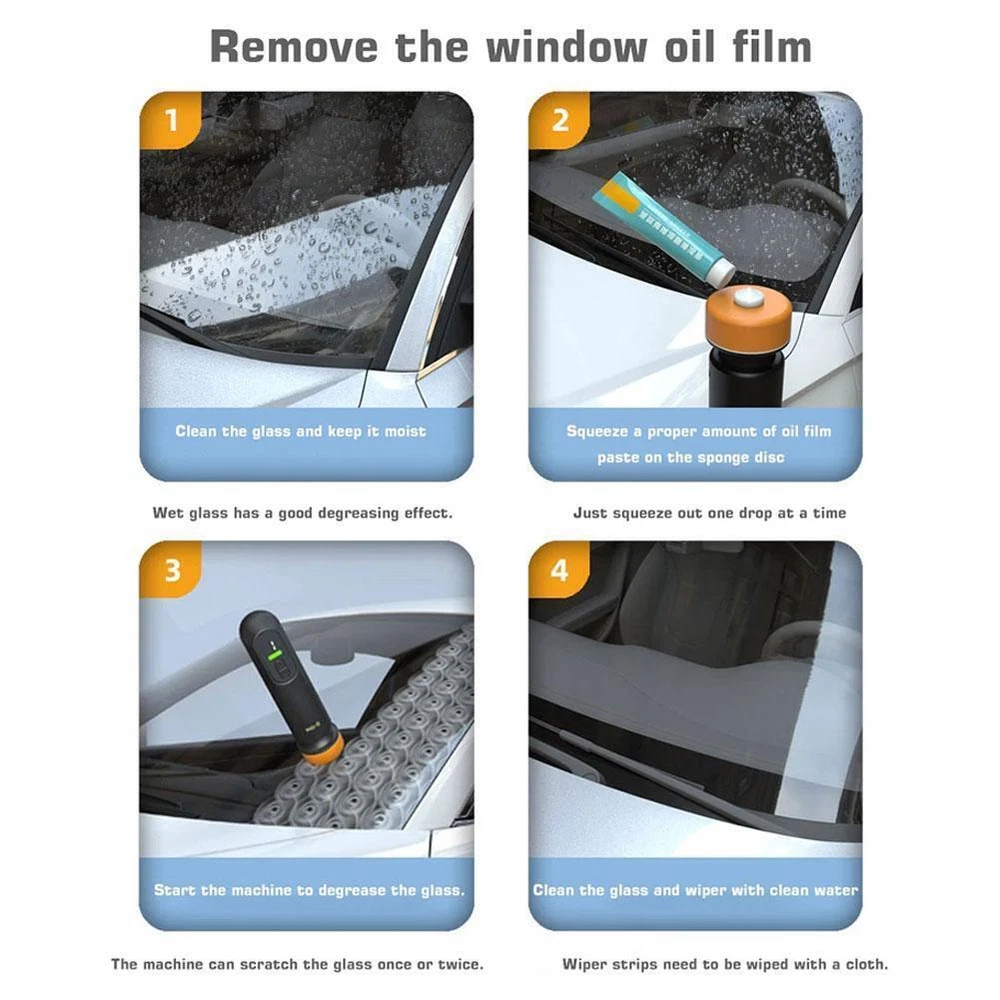 Remove the window oil film

1

Clean the glass and keep it moist

Wet glass has a good degreasing effect.

2

Squeeze a proper amount of oil film paste on the sponge disc

Just squeeze out one drop at a time

3

Start the machine to degrease the glass.

The machine can scratch the glass once or twice.

4

Clean the glass and wiper with clean water

Wiper strips need to be wiped with a cloth.