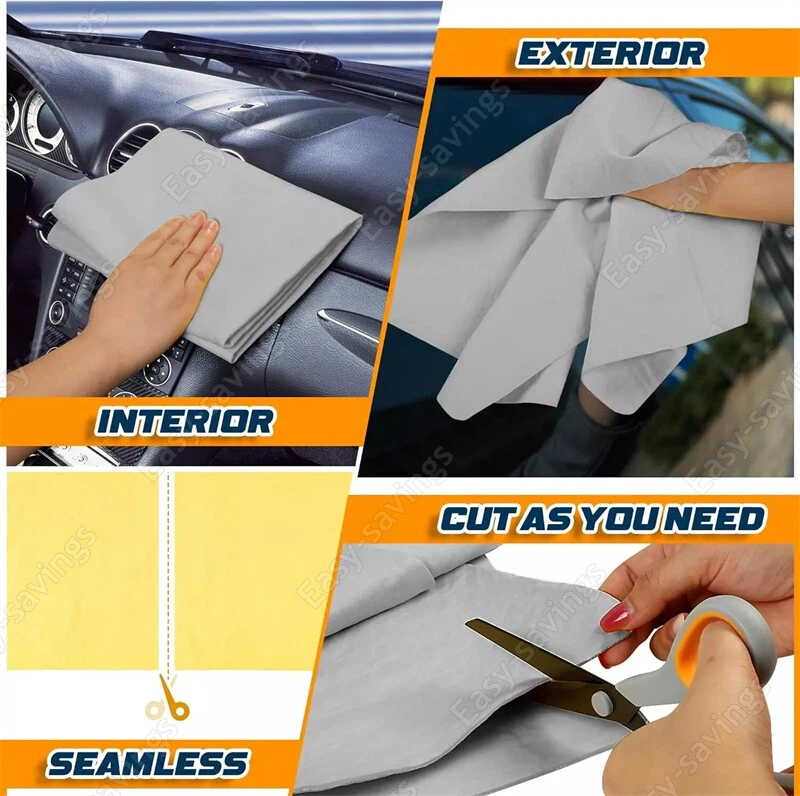 EXTERIOR

INTERIOR

CUT AS YOU NEED

SEAMLESS

Easy-savings