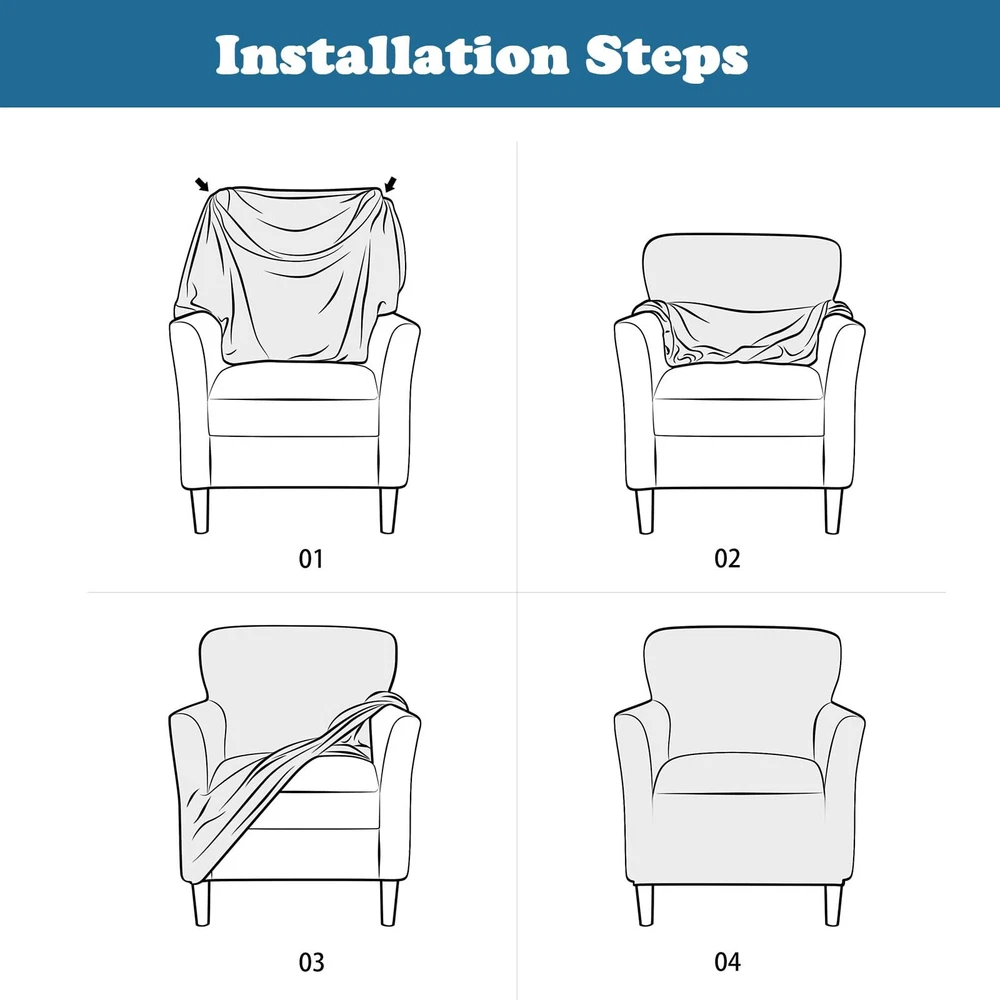 Installation Steps

01

02

03

04