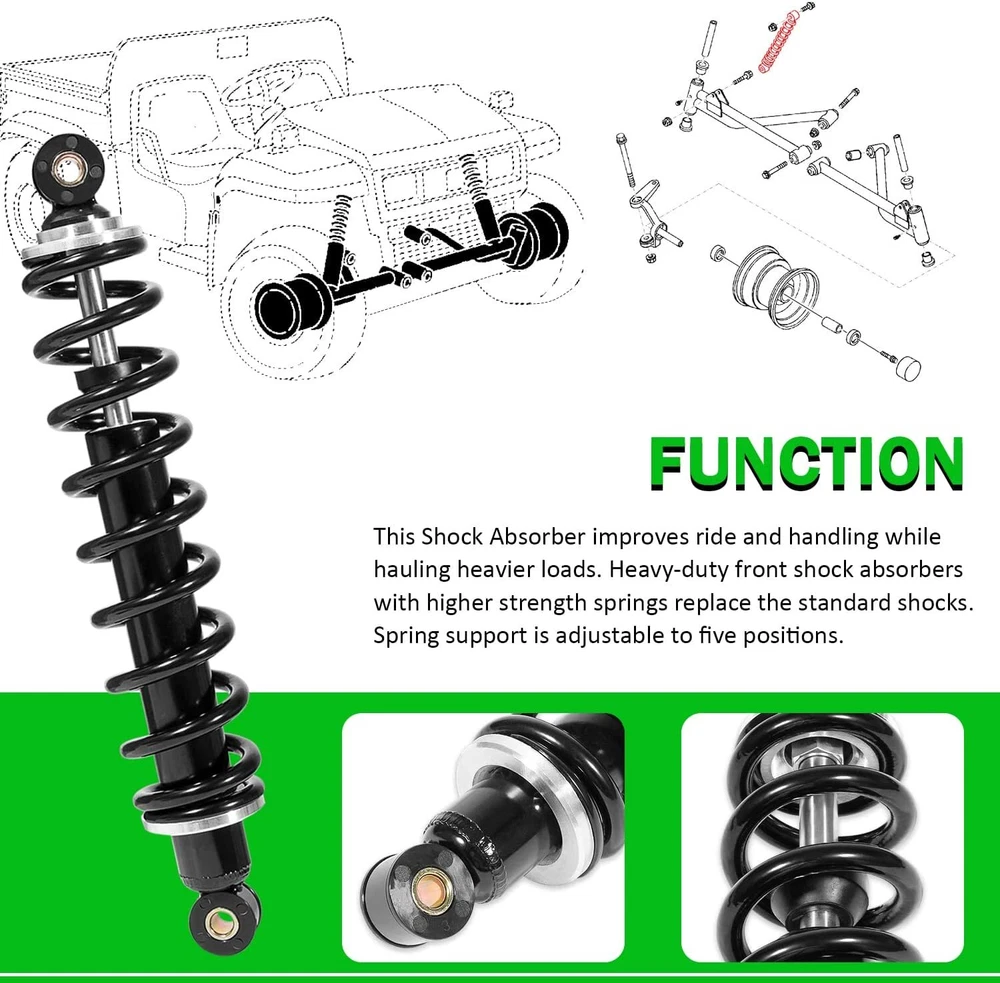 FUNCTION

This Shock Absorber improves ride and handling while hauling heavier loads. Heavy-duty front shock absorbers with higher strength springs replace the standard shocks. Spring support is adjustable to five positions.