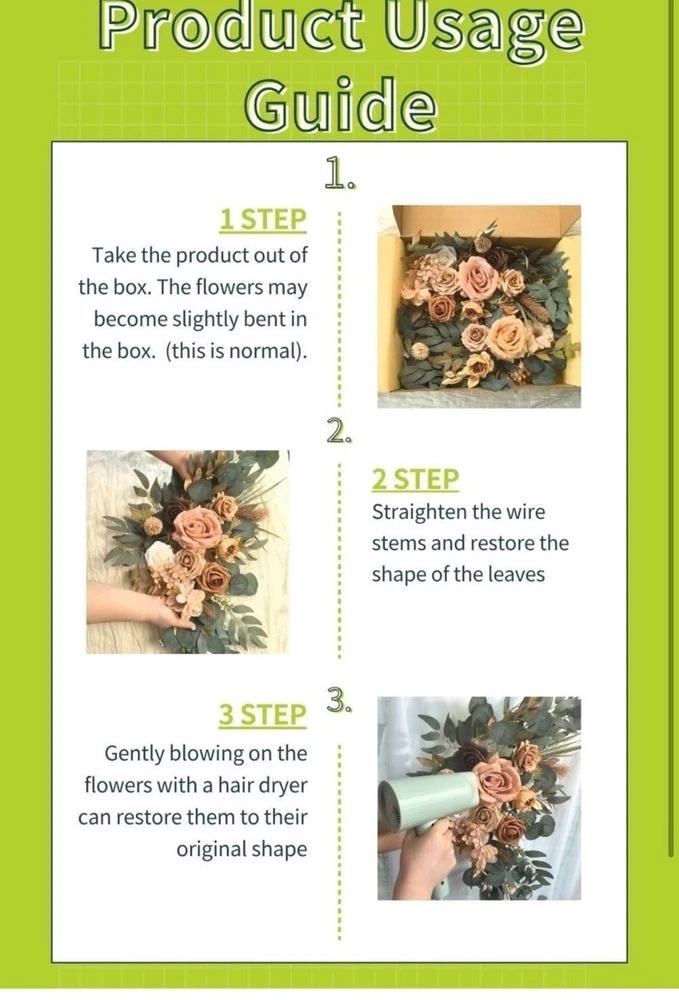 Product Usage Guide

1.

1 STEP

Take the product out of the box. The flowers may become slightly bent in the box. (this is normal).

2.

2 STEP

Straighten the wire stems and restore the shape of the leaves

3.

3 STEP

Gently blowing on the flowers with a hair dryer can restore them to their original shape