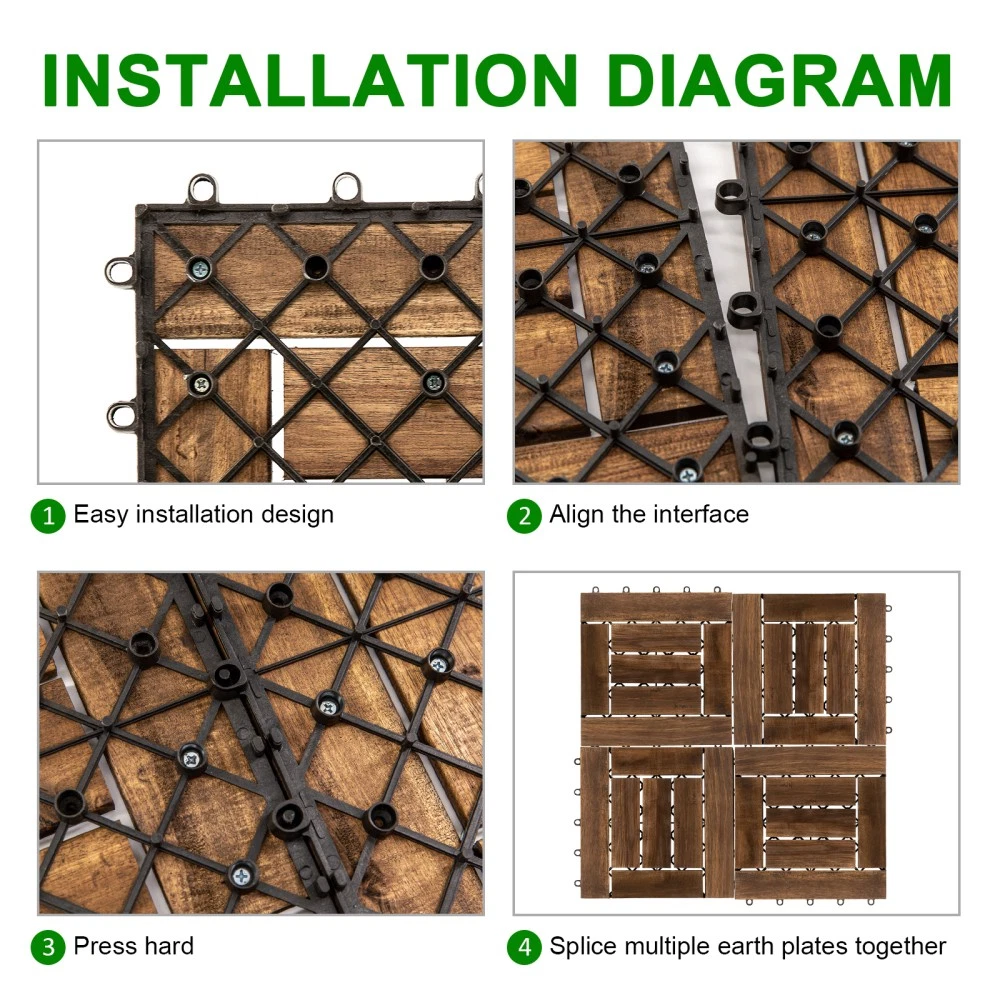 INSTALLATION DIAGRAM

1 Easy installation design

2 Align the interface

3 Press hard

4 Splice multiple earth plates together