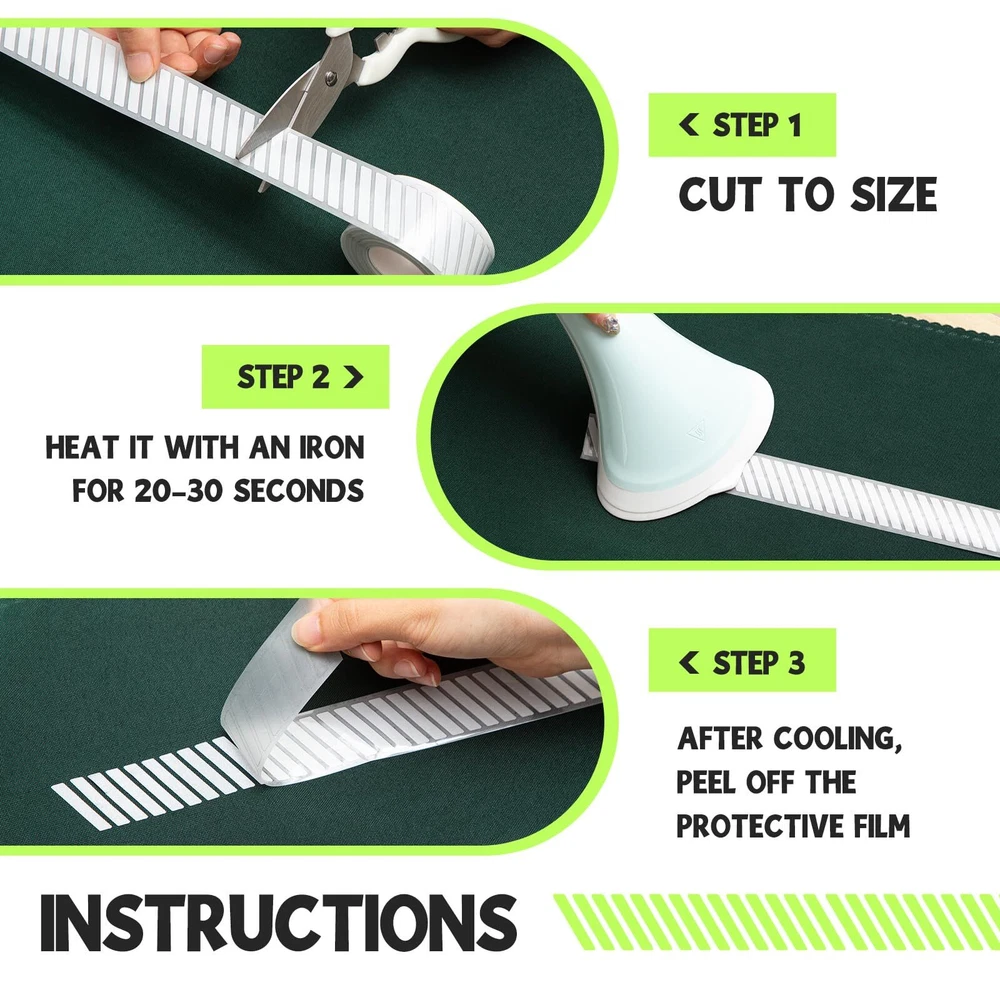 < STEP 1

CUT TO SIZE

STEP 2 >

HEAT IT WITH AN IRON FOR 20-30 SECONDS

< STEP 3

AFTER COOLING, PEEL OFF THE PROTECTIVE FILM

INSTRUCTIONS