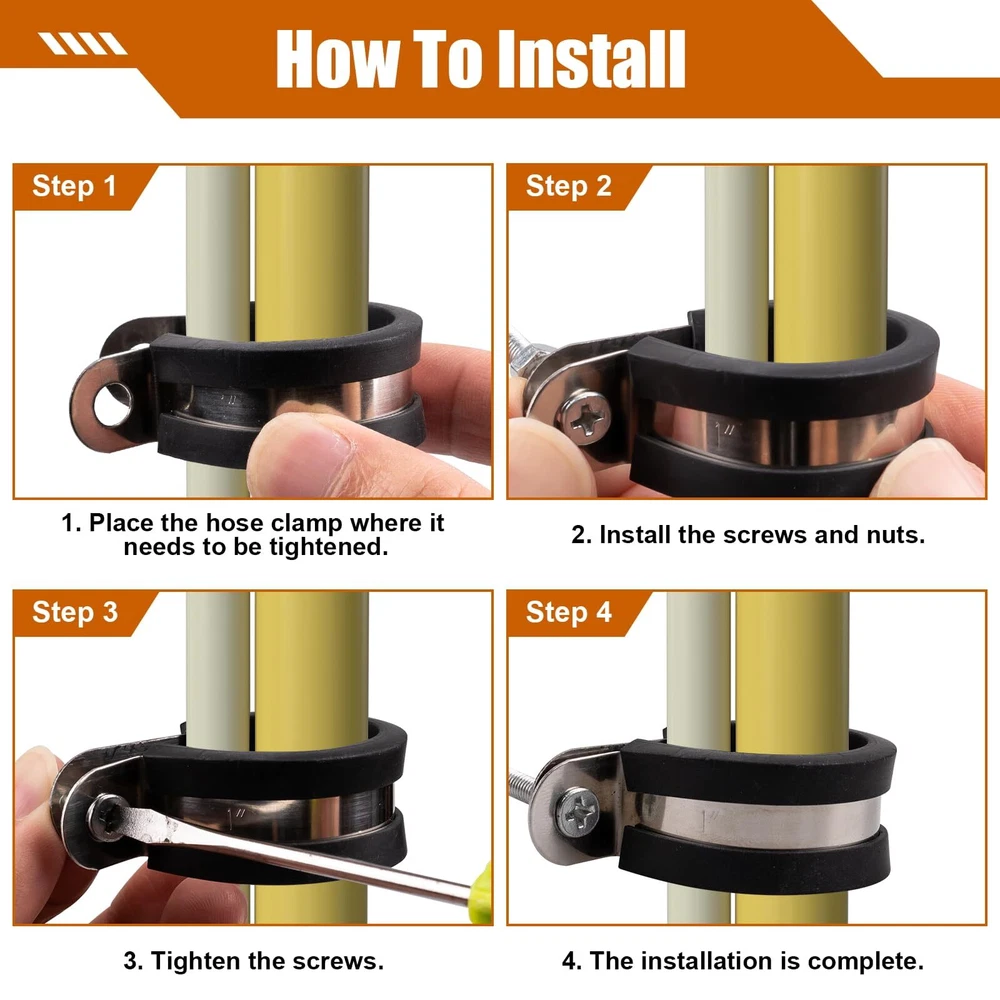 How To Install

Step 1

1"

1. Place the hose clamp where it needs to be tightened.

Step 2

1"

2. Install the screws and nuts.

Step 3

1"

3. Tighten the screws.

Step 4

1"

4. The installation is complete.