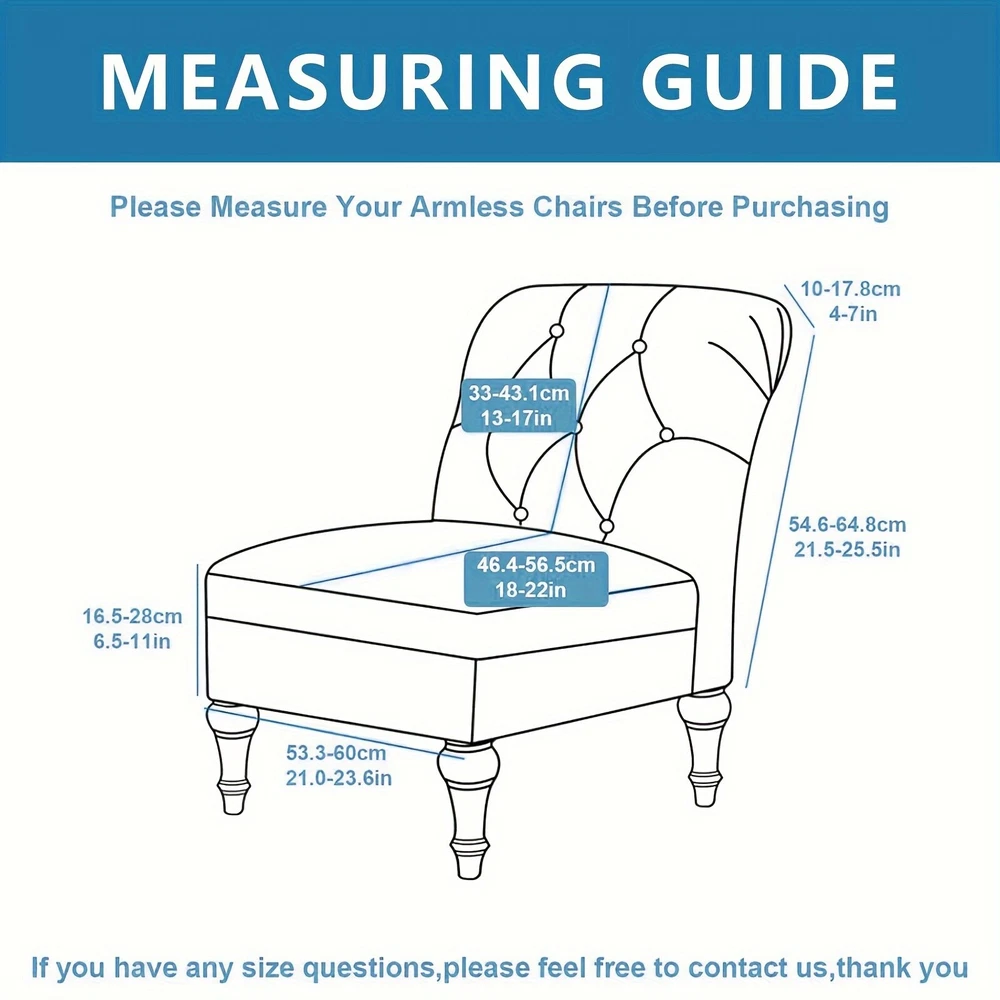 MEASURING GUIDE

Please Measure Your Armless Chairs Before Purchasing

10-17.8cm
4-7in

33-43.1cm
13-17in

54.6-64.8cm
21.5-25.5in

46.4-56.5cm
18-22in

16.5-28cm
6.5-11in

53.3-60cm
21.0-23.6in

If you have any size questions,please feel free to contact us,thank you