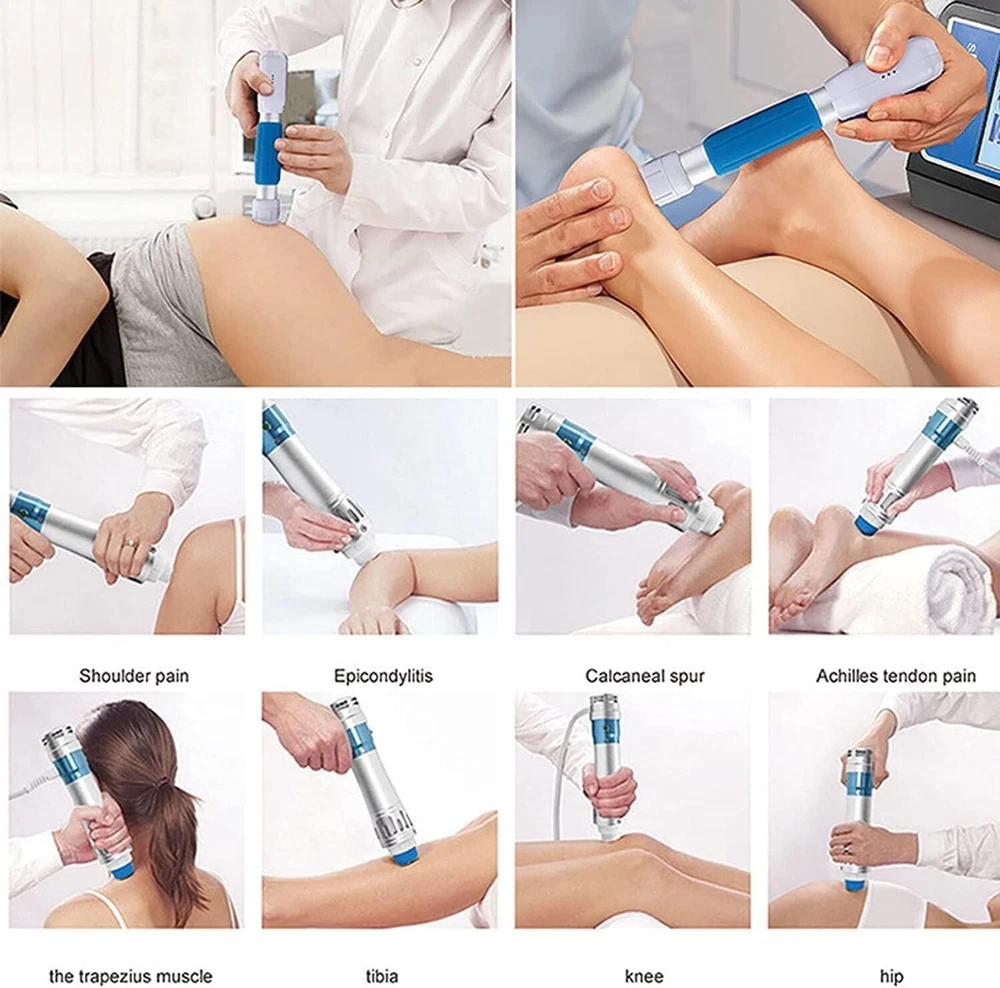 Shoulder pain

Epicondylitis

Calcaneal spur

Achilles tendon pain

the trapezius muscle

tibia

knee

hip