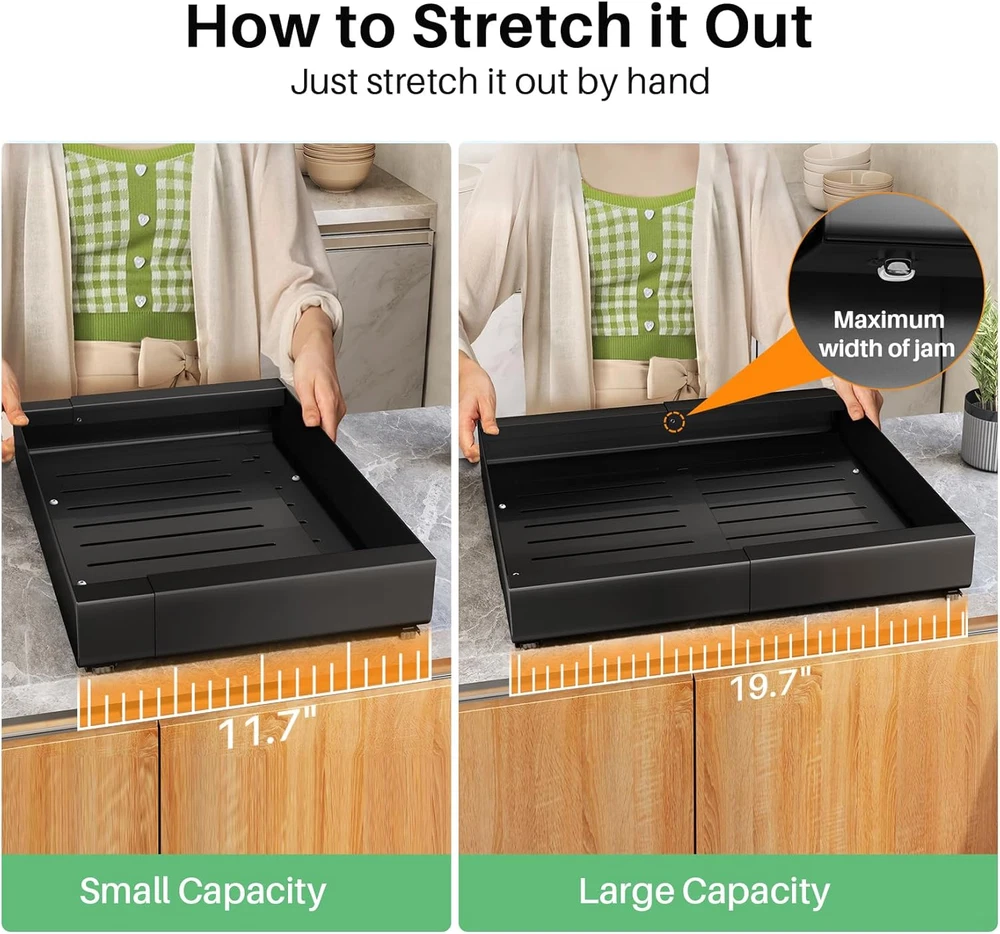 How to Stretch it Out
Just stretch it out by hand

11.7"

Small Capacity

Maximum width of jam

19.7"

Large Capacity