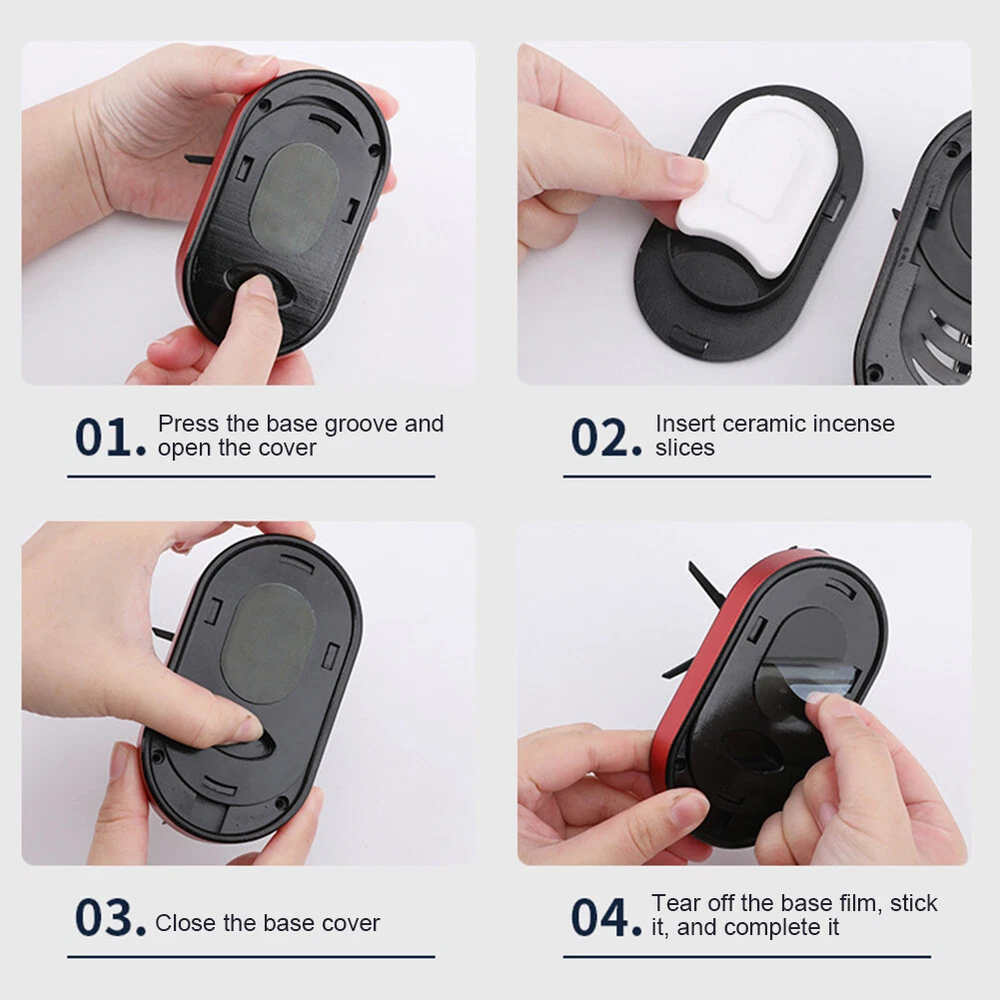 01. Press the base groove and open the cover

02. Insert ceramic incense slices

03. Close the base cover

04. Tear off the base film, stick it, and complete it