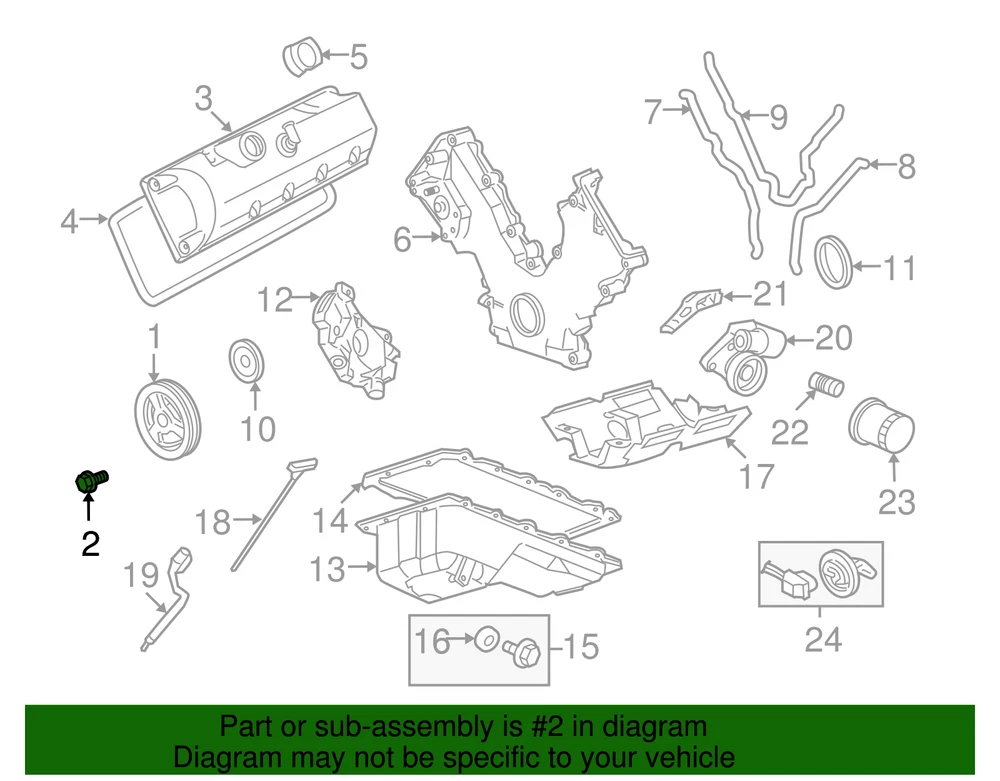 5
3
7
9
8
4
6
11
12
21
1
20
10
22
17
23
2
18
14
13
19
16
15
24

Part or sub-assembly is #2 in diagram
Diagram may not be specific to your vehicle