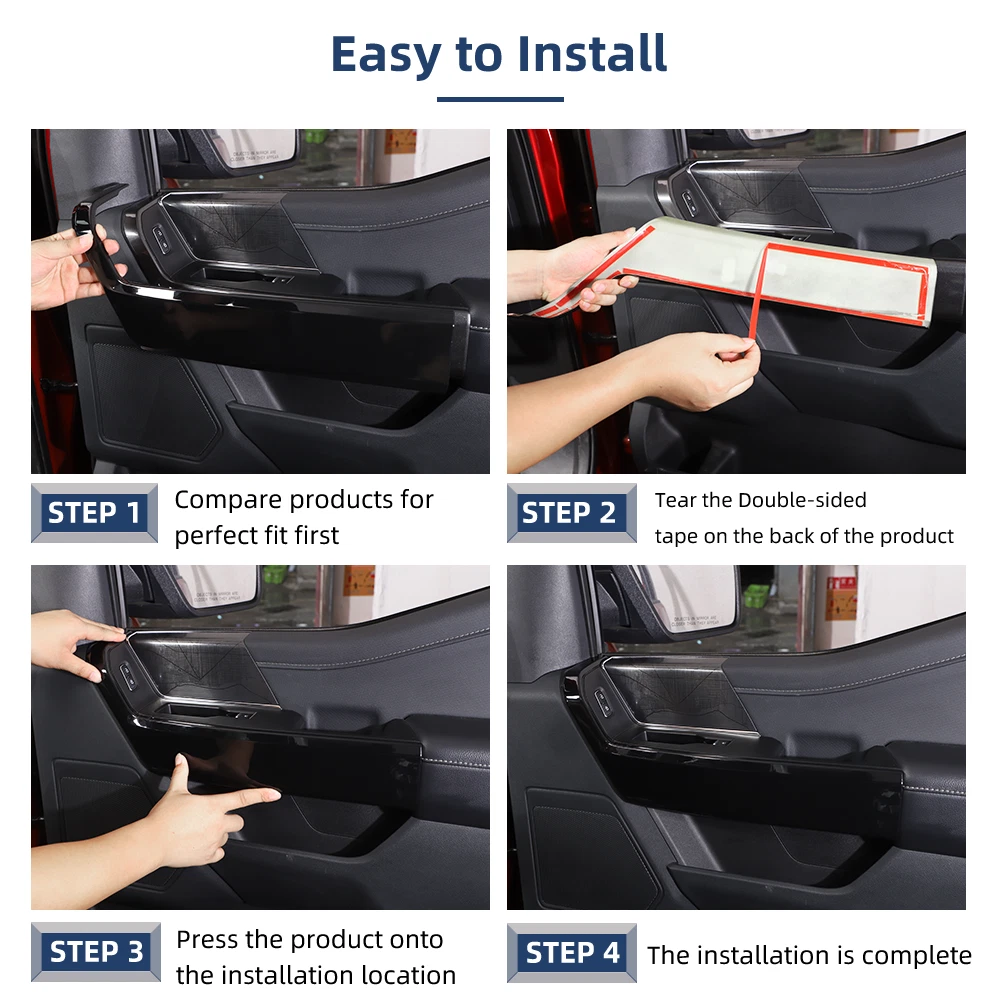 Easy to Install

STEP 1 Compare products for perfect fit first

STEP 2 Tear the Double-sided tape on the back of the product

STEP 3 Press the product onto the installation location

STEP 4 The installation is complete