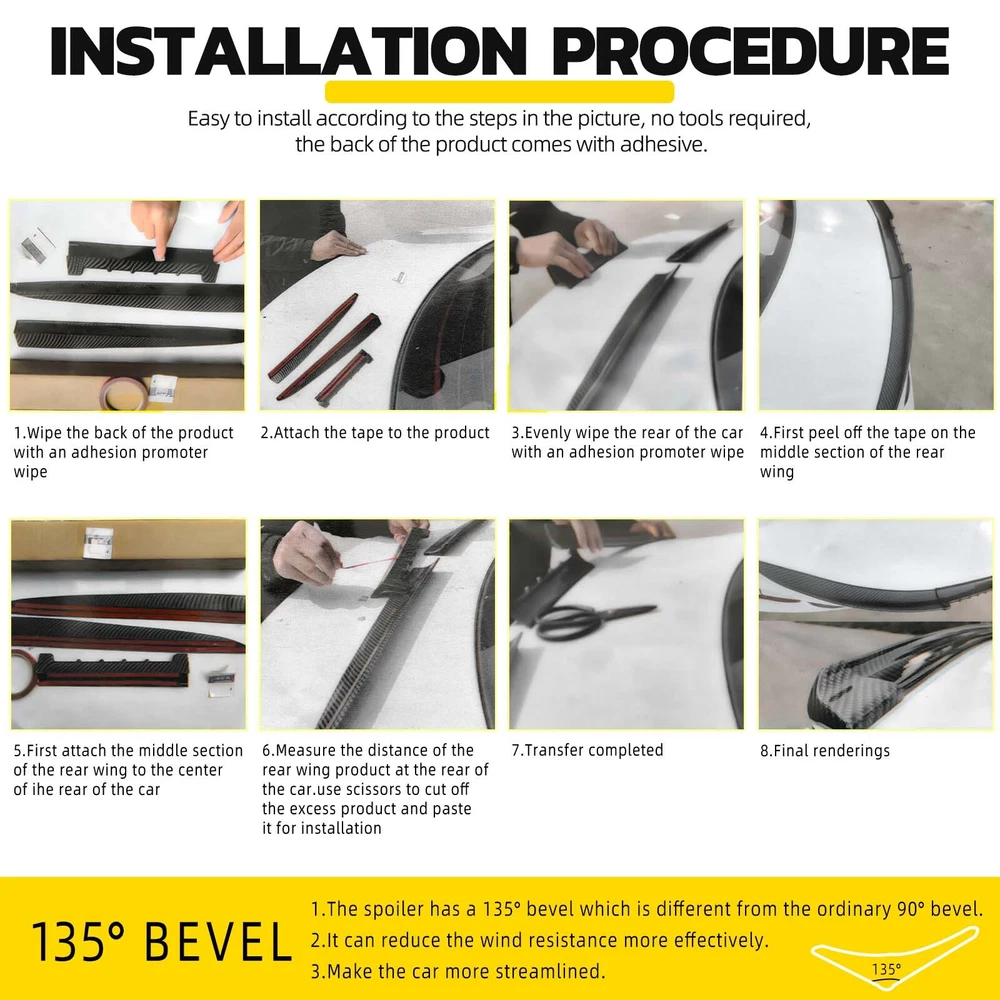 INSTALLATION PROCEDURE

Easy to install according to the steps in the picture, no tools required, the back of the product comes with adhesive.

1.Wipe the back of the product with an adhesion promoter wipe

2.Attach the tape to the product

3.Evenly wipe the rear of the car with an adhesion promoter wipe

4.First peel off the tape on the middle section of the rear wing

5.First attach the middle section of the rear wing to the center of ihe rear of the car

6.Measure the distance of the rear wing product at the rear of the car.use scissors to cut off the excess product and paste it for installation

7.Transfer completed

8.Final renderings

135° BEVEL

1.The spoiler has a 135° bevel which is different from the ordinary 90° bevel.
2.It can reduce the wind resistance more effectively.
3.Make the car more streamlined.

135°