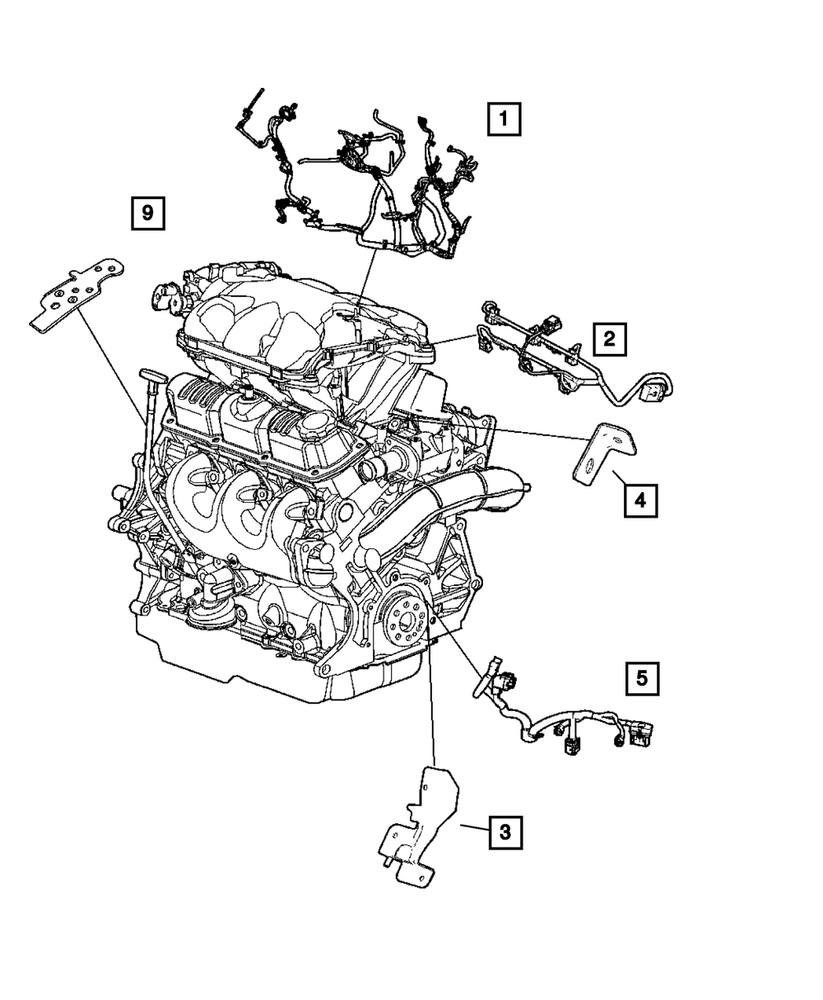 1
9
2
4
5
3