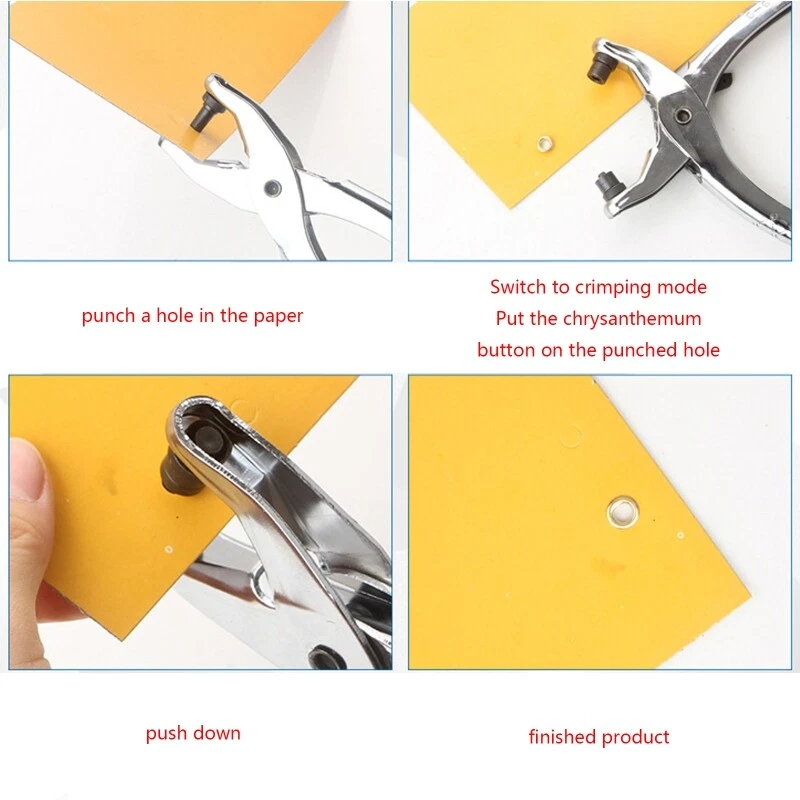 punch a hole in the paper

Switch to crimping mode
Put the chrysanthemum
button on the punched hole

push down

finished product