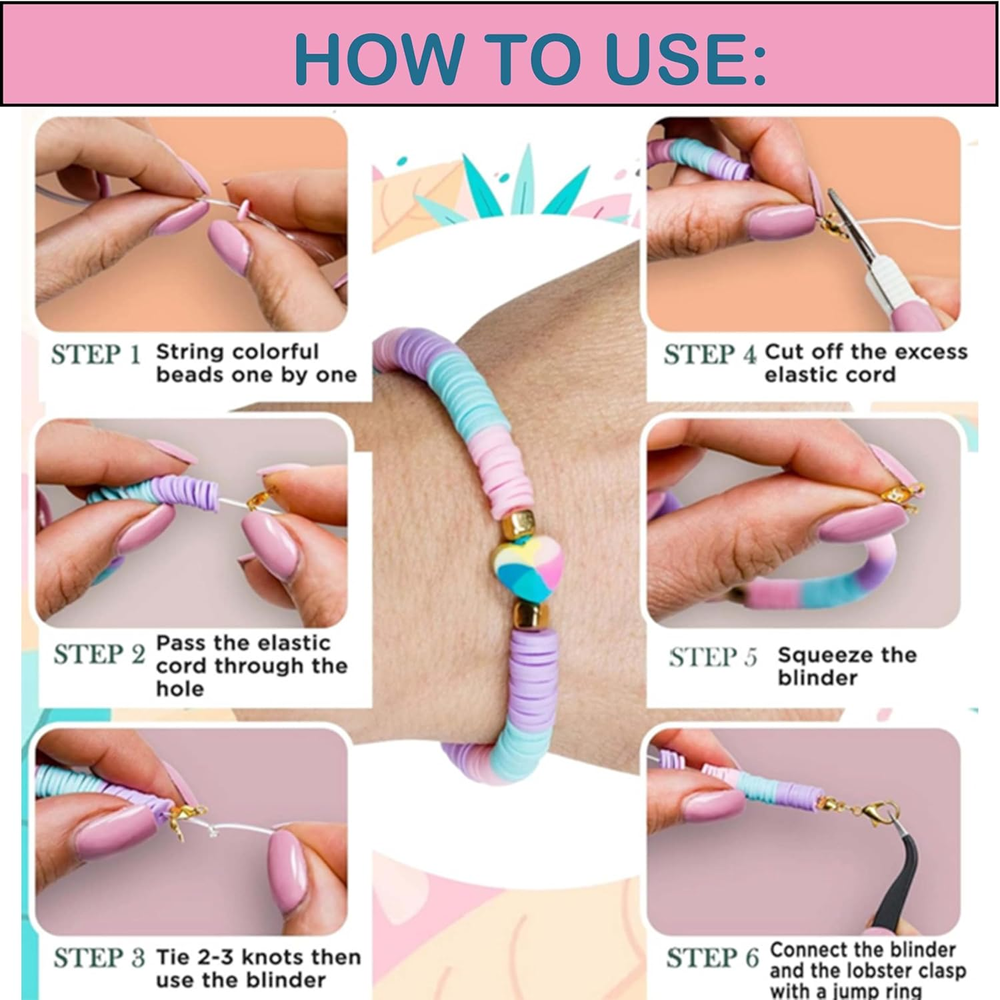 HOW TO USE:

STEP 1 String colorful beads one by one

STEP 2 Pass the elastic cord through the hole

STEP 3 Tie 2-3 knots then use the blinder

STEP 4 Cut off the excess elastic cord

STEP 5 Squeeze the blinder

STEP 6 Connect the blinder and the lobster clasp with a jump ring